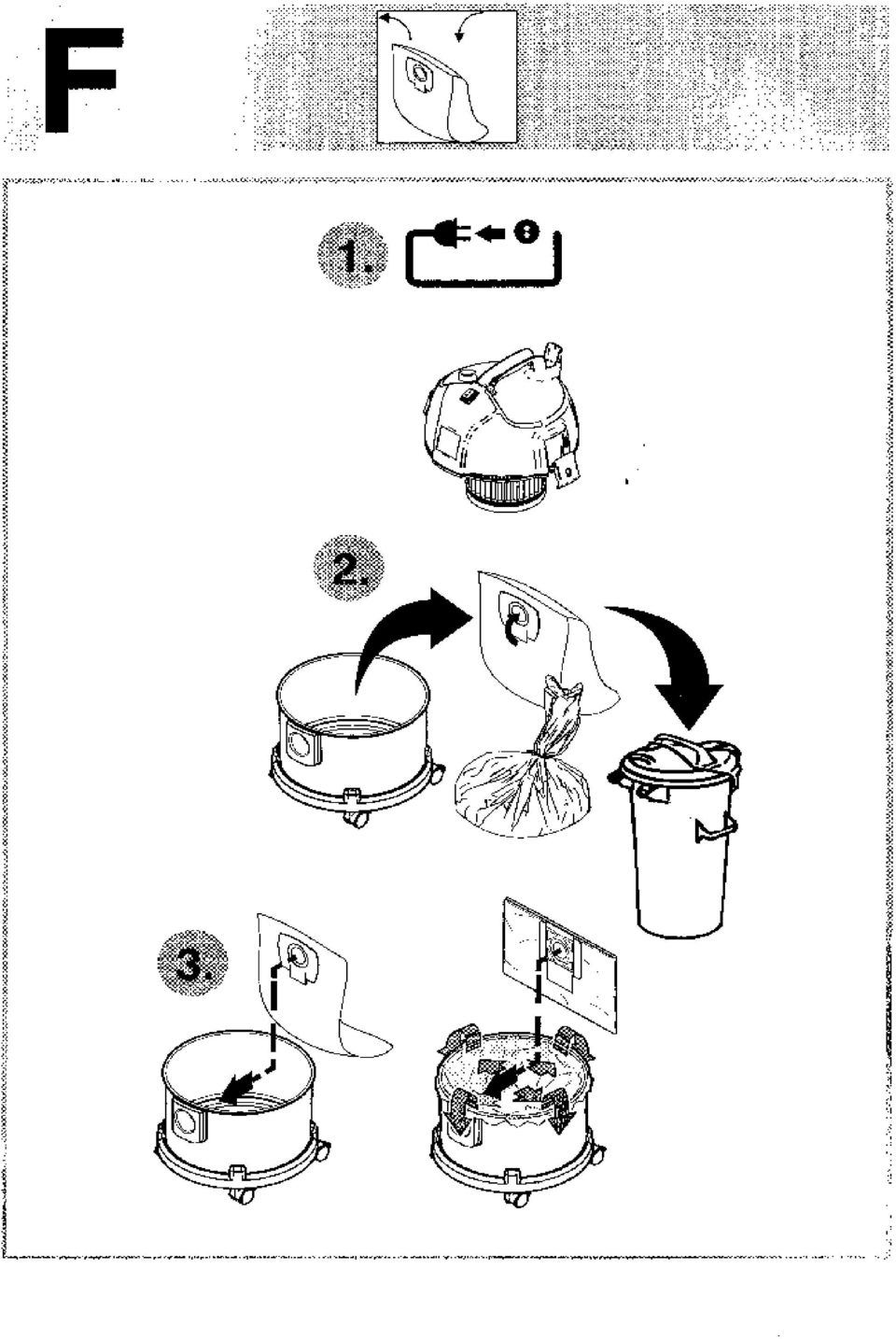 F

1.

2.

3.