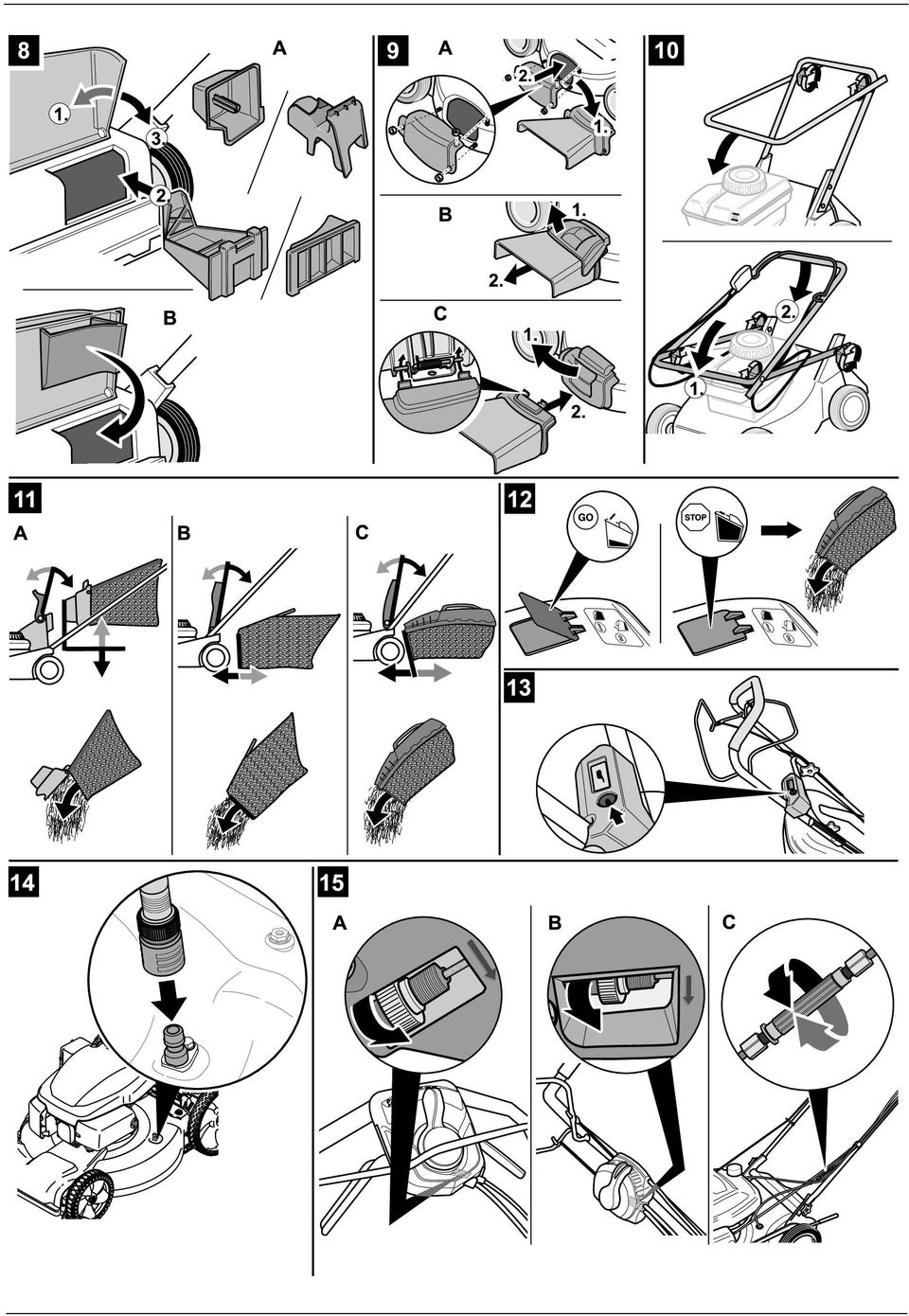 8
A
1.
3.
2.
B

9
A
2.
1.
B
1.
2.
C
1.
2.

10
2.
1.

11
A
B
C

12
GO
STOP

13

14

15
A
B
C