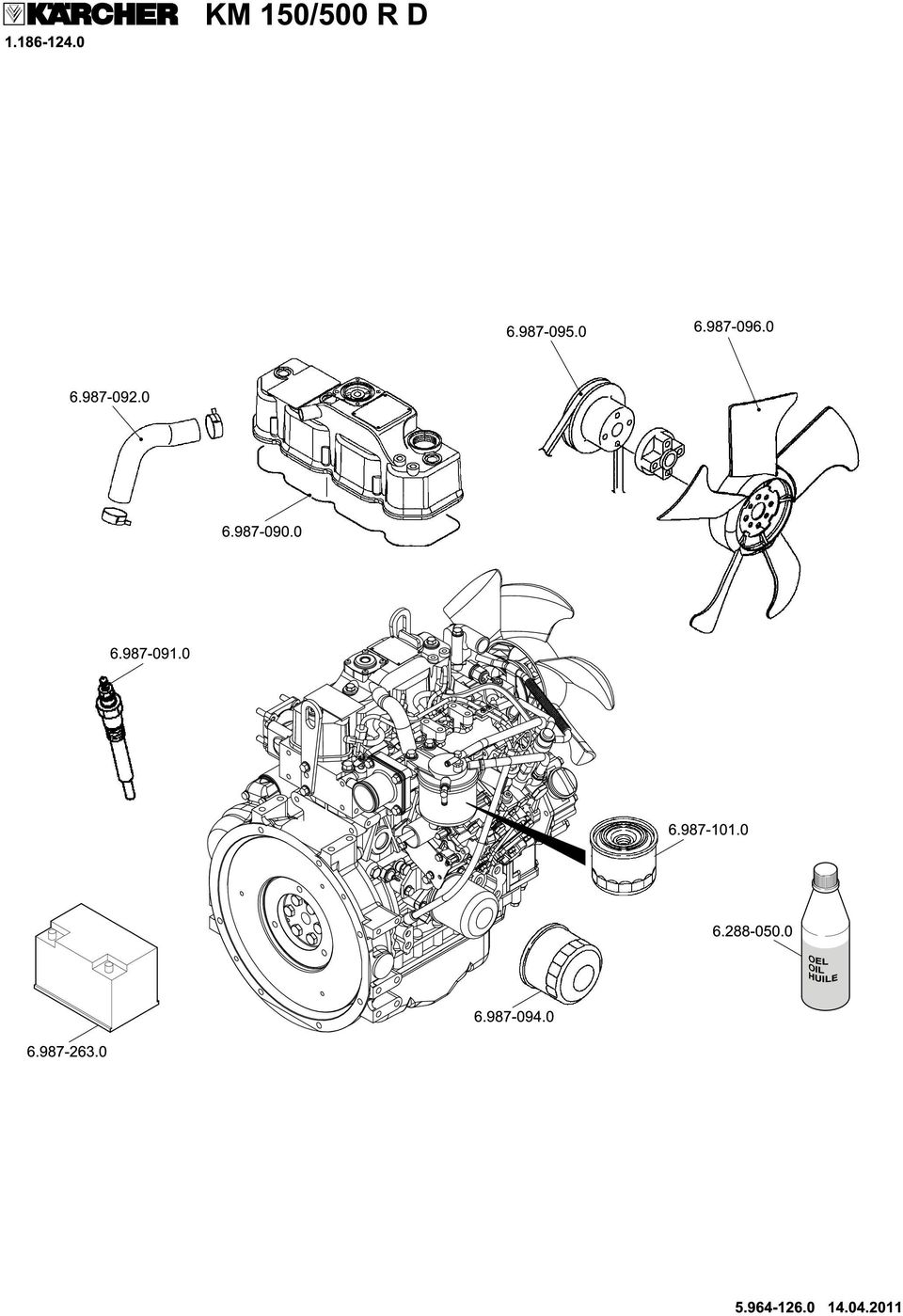 KÄRCHER KM 150/500 R D
1.186-124.0

6.987-095.0
6.987-096.0
6.987-092.0
6.987-090.0
6.987-091.0
6.987-101.0
6.288-050.0
OEL
OIL
HUILE
6.987-094.0
6.987-263.0

5.964-126.0 14.04.2011