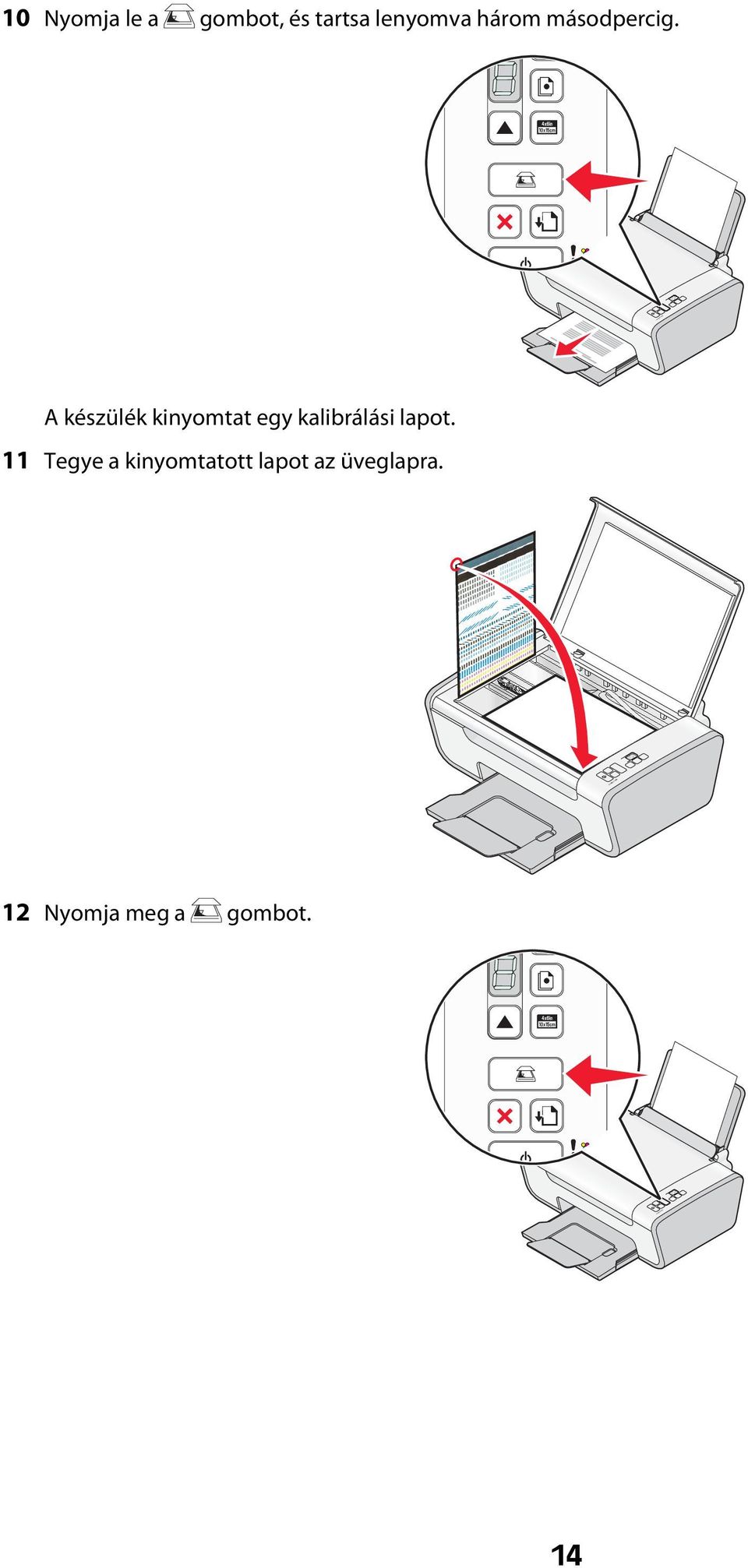 10 Nyomja le a gombot, és tartsa lenyomva három másodpercig.

4x6in
10x15cm

A készülék kinyomtat egy kalibrálási lapot.

11 Tegye a kinyomtatott lapot az üveglapra.

12 Nyomja meg a gombot.

4x6in
10x15cm

14