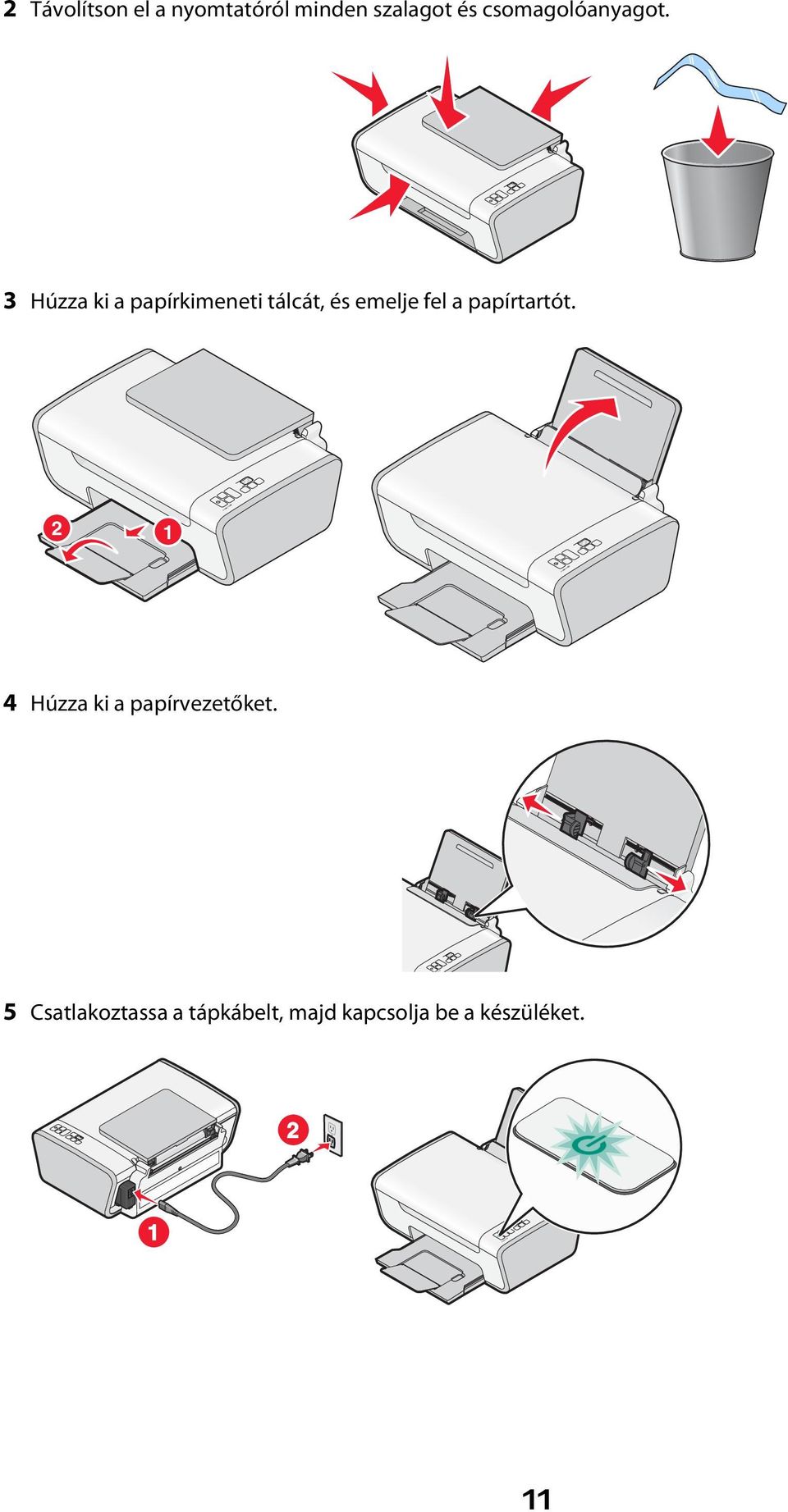 2 Távolítson el a nyomtatóról minden szalagot és csomagolóanyagot.

3 Húzza ki a papírkimeneti tálcát, és emelje fel a papírtartót.

2

1

4 Húzza ki a papírvezetőket.

5 Csatlakoztassa a tápkábelt, majd kapcsolja be a készüléket.

2

1

11