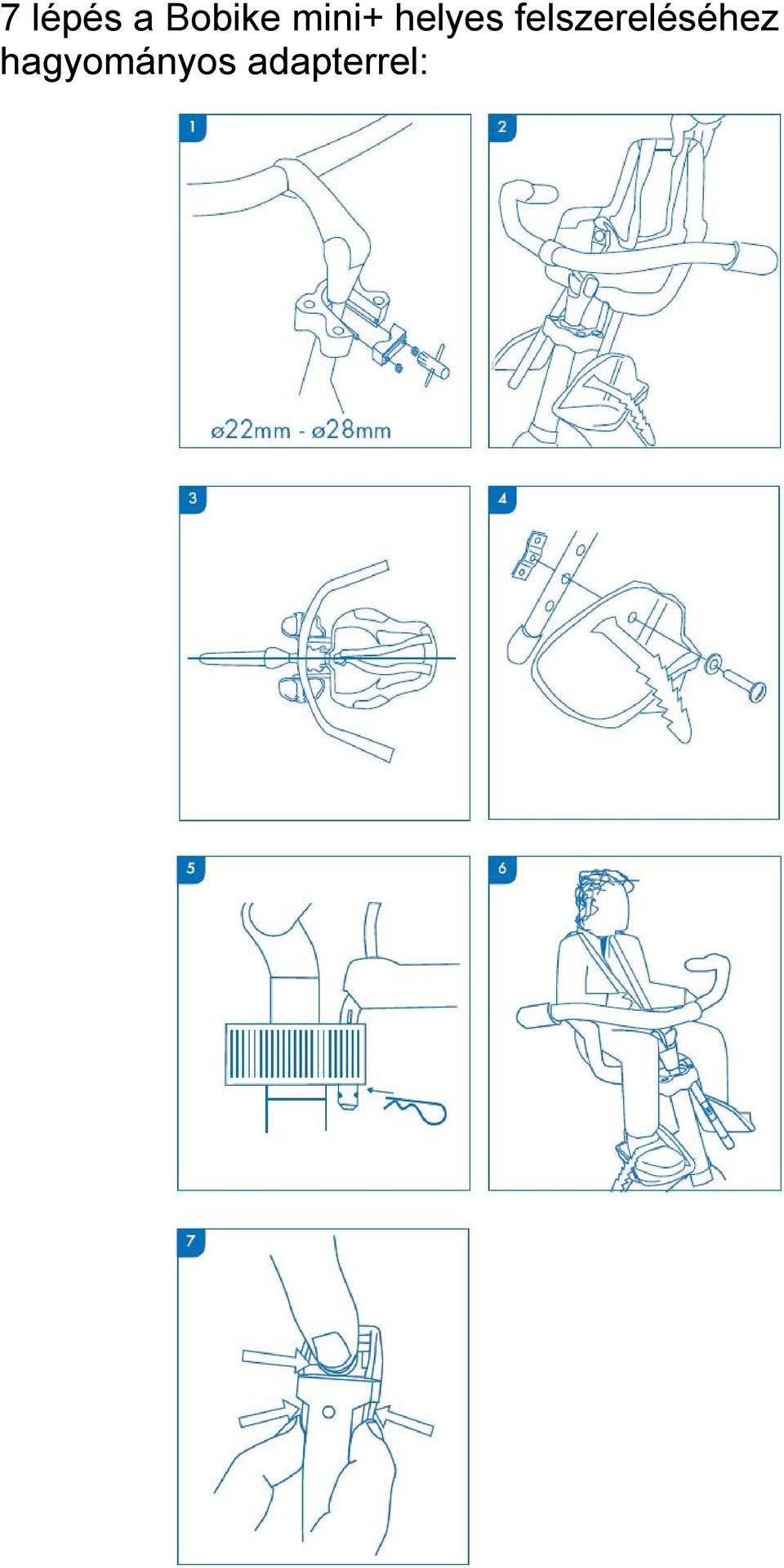 7 lépés a Bobike mini+ helyes felszereléséhez hagyományos adapterrel:

1

ø22mm - ø28mm

2

3

4

5

6

7