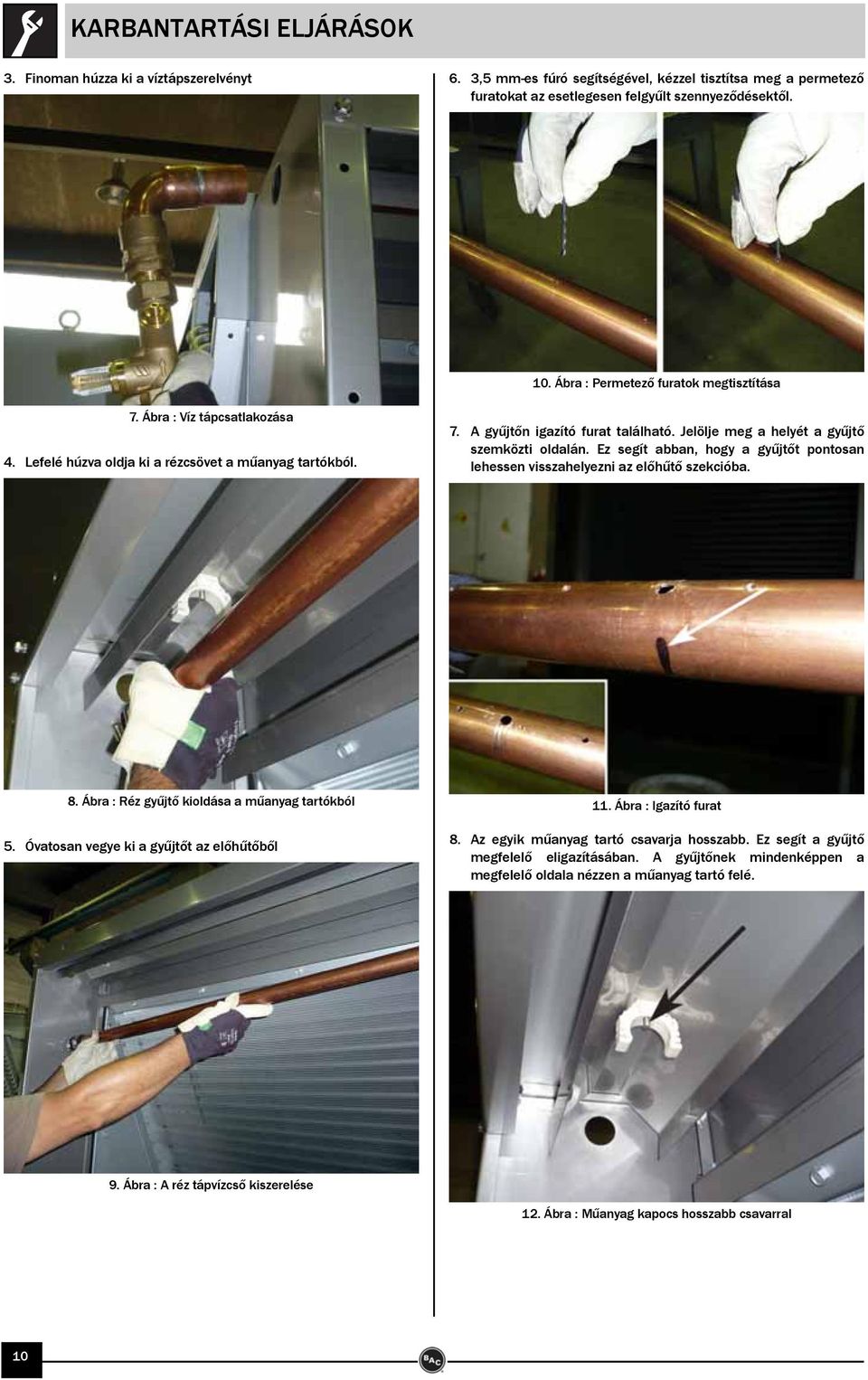 KARBANTARTÁSI ELJÁRÁSOK

3. Finoman húzza ki a víztápszerelvényt

7. Ábra : Víz tápcsatlakozása

4. Lefelé húzva oldja ki a rézcsövet a műanyag tartókból.

8. Ábra : Réz gyűjtő kioldása a műanyag tartókból

5. Óvatosan vegye ki a gyűjtőt az előhűtőből

9. Ábra : A réz tápvízcső kiszerelése

6. 3,5 mm-es fúró segítségével, kézzel tisztítsa meg a permetező furatokat az esetlegesen felgyűlt szennyeződésektől.

10. Ábra : Permetező furatok megtisztítása

7. A gyűjtőn igazító furat található. Jelölje meg a helyét a gyűjtő szemközti oldalán. Ez segít abban, hogy a gyűjtőt pontosan lehessen visszahelyezni az előhűtő szekcióba.

11. Ábra : Igazító furat

8. Az egyik műanyag tartó csavarja hosszabb. Ez segít a gyűjtő megfelelő eligazításában. A gyűjtőnek mindenképpen a megfelelő oldala nézzen a műanyag tartó felé.

12. Ábra : Műanyag kapocs hosszabb csavarral

10

BAC