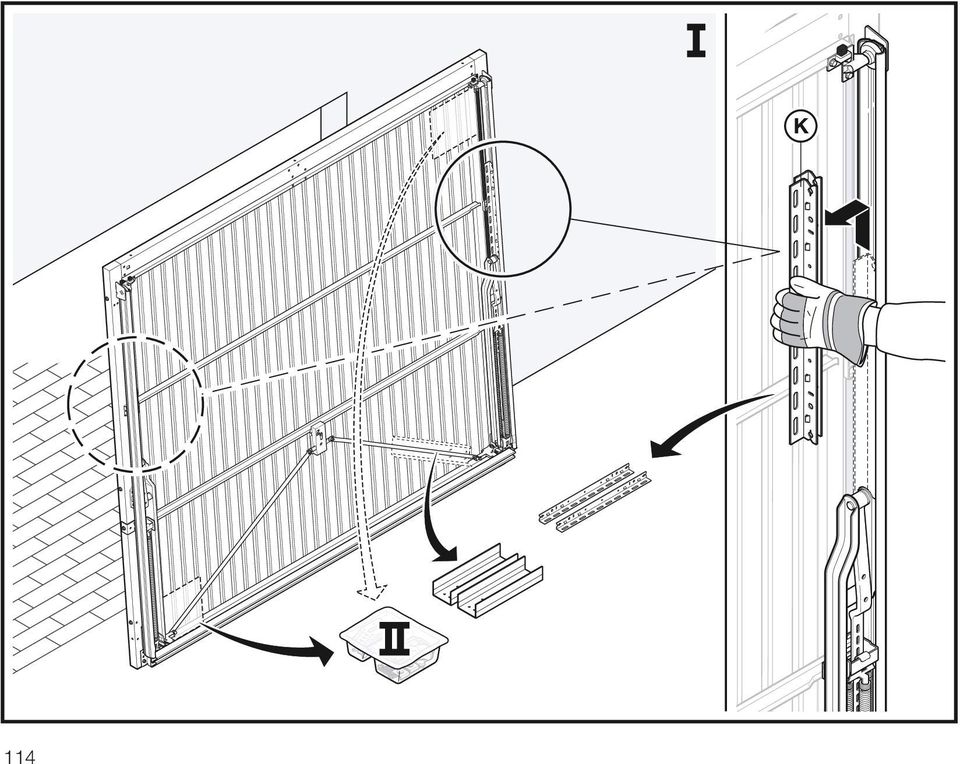 I

K

II

114