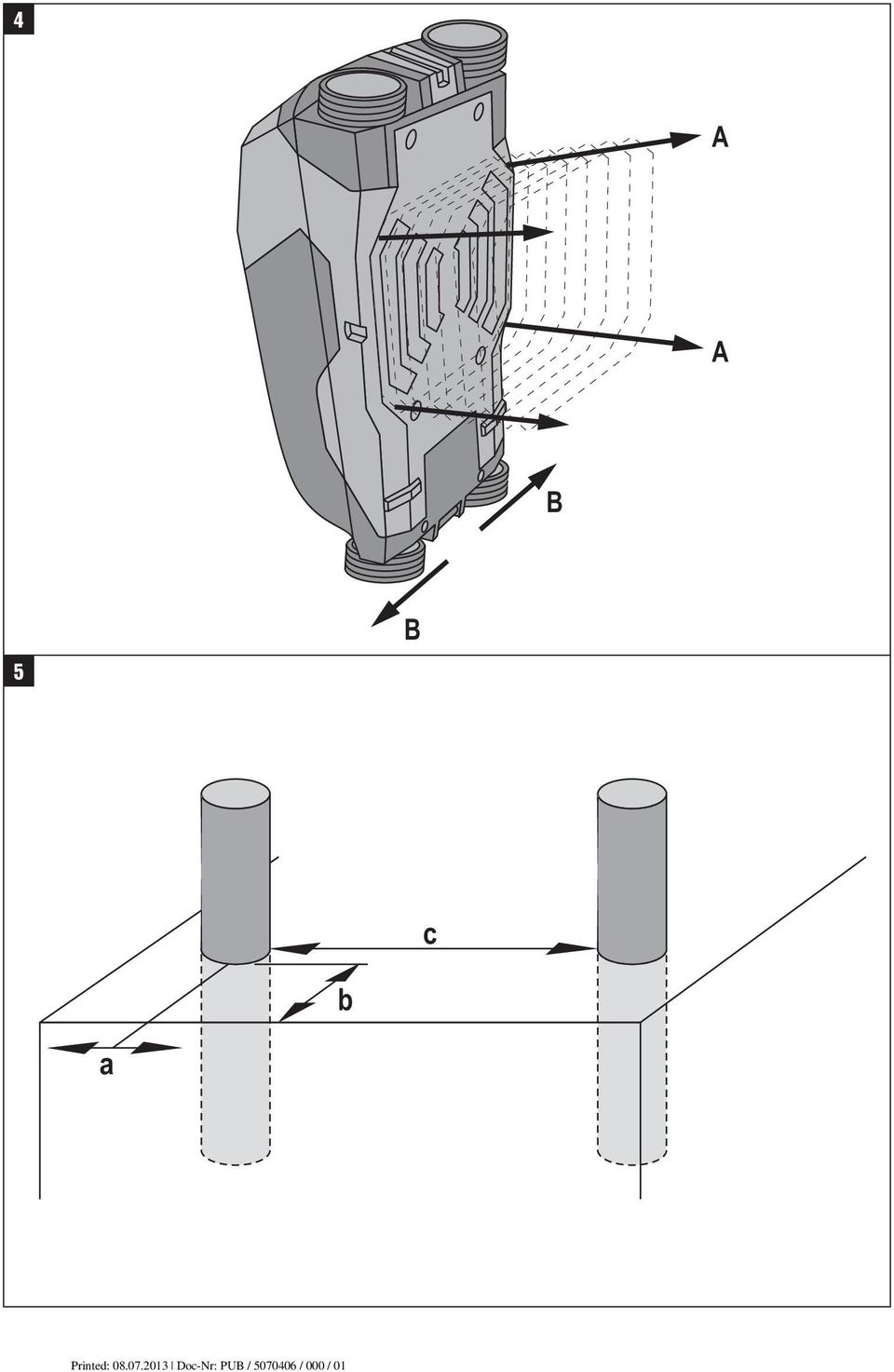 4

A

A

B

B

5

c

b

a

Printed: 08.07.2013 | Doc-Nr: PUB / 5070406 / 000 / 01