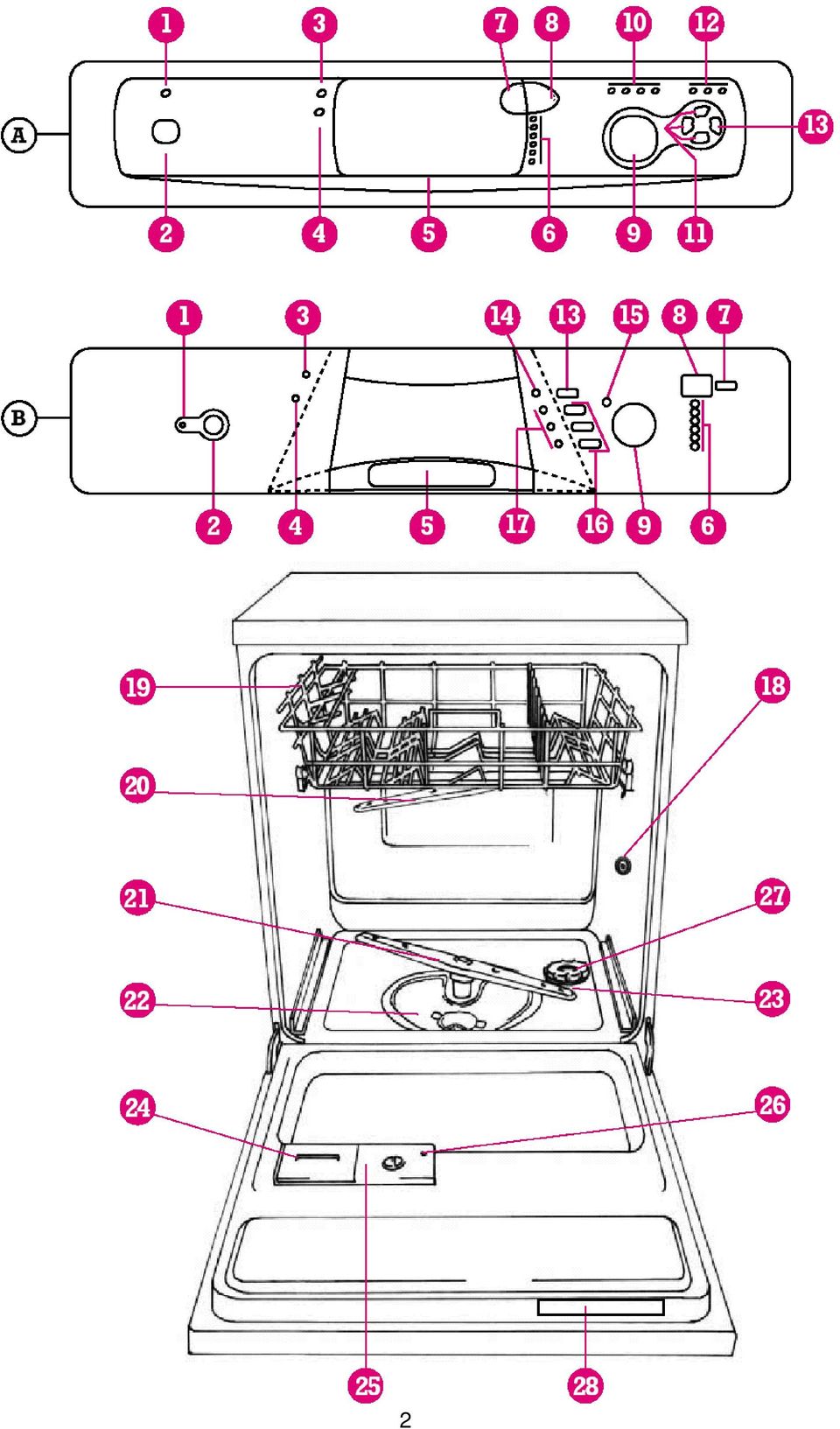 1 3 7 8 10 12

A

13

2 4 5 6 9 11

1 3 14 13 15 8 7

B

2 4 5 17 16 9 6

19

18

20

21

27

22

23

24

26

25

28

2