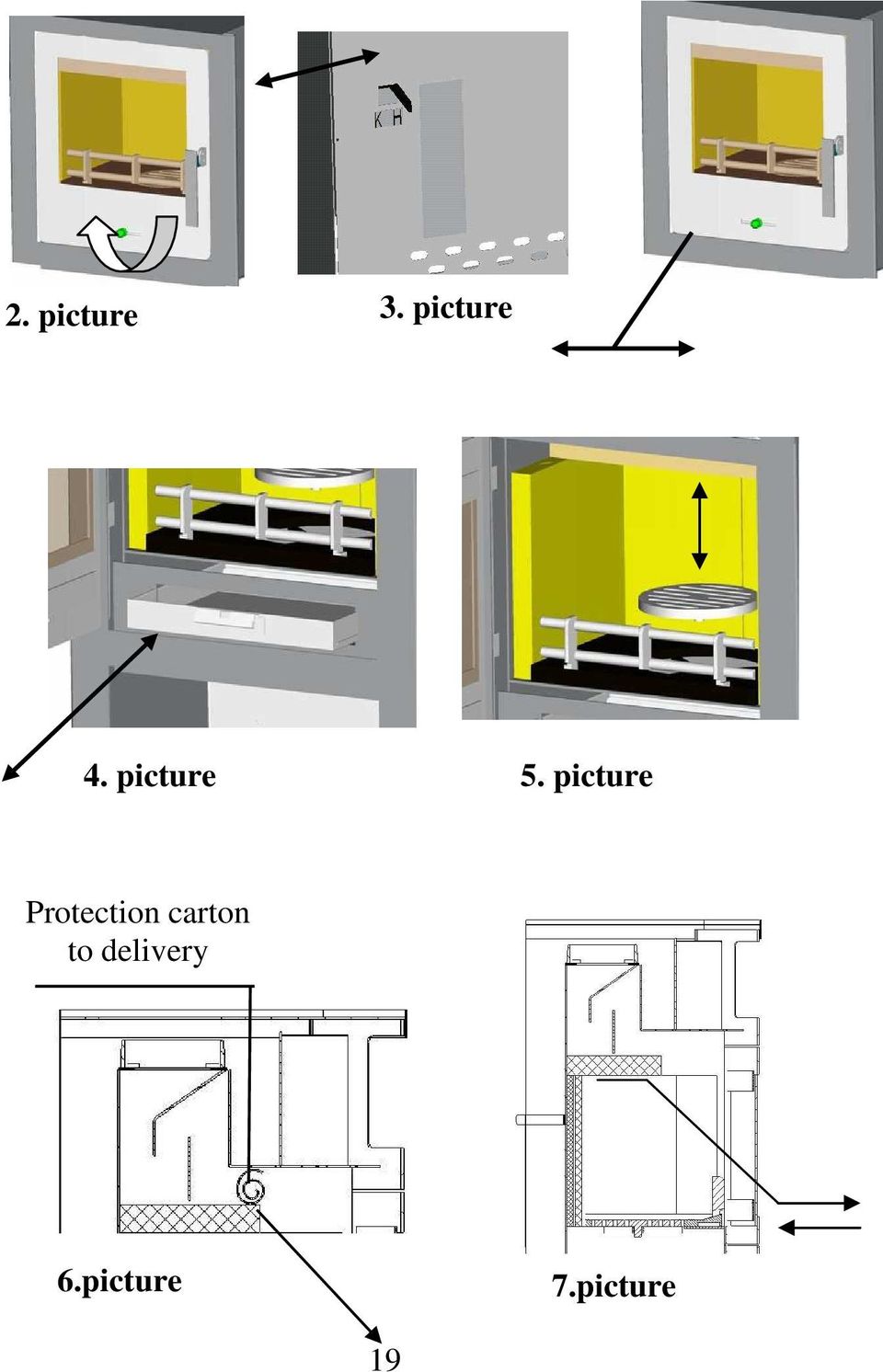 K H

2. picture

3. picture

4. picture

5. picture

Protection carton to delivery

6.picture

7.picture

19