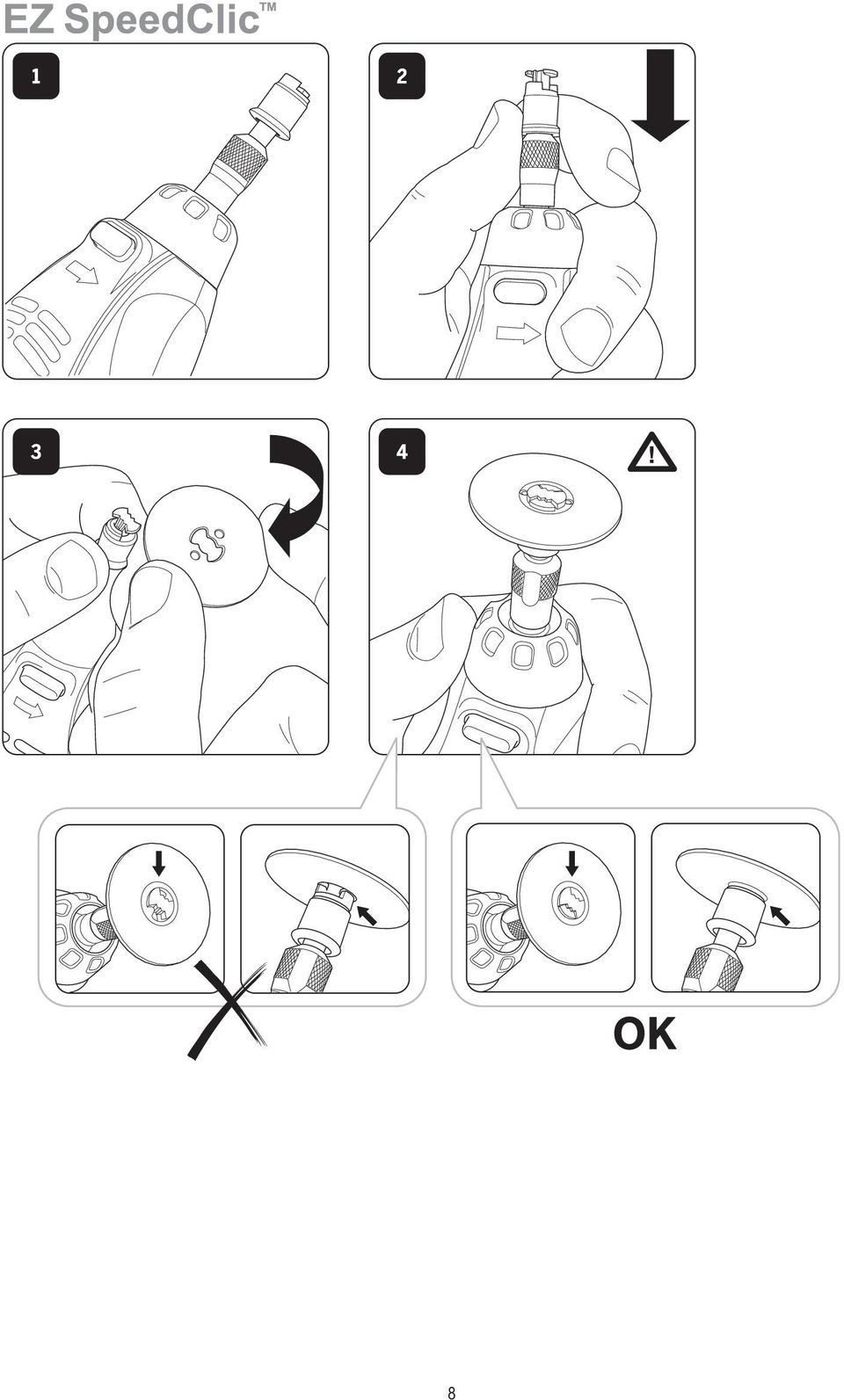 EZ SpeedClic™

1

2

3

4

!

OK

8