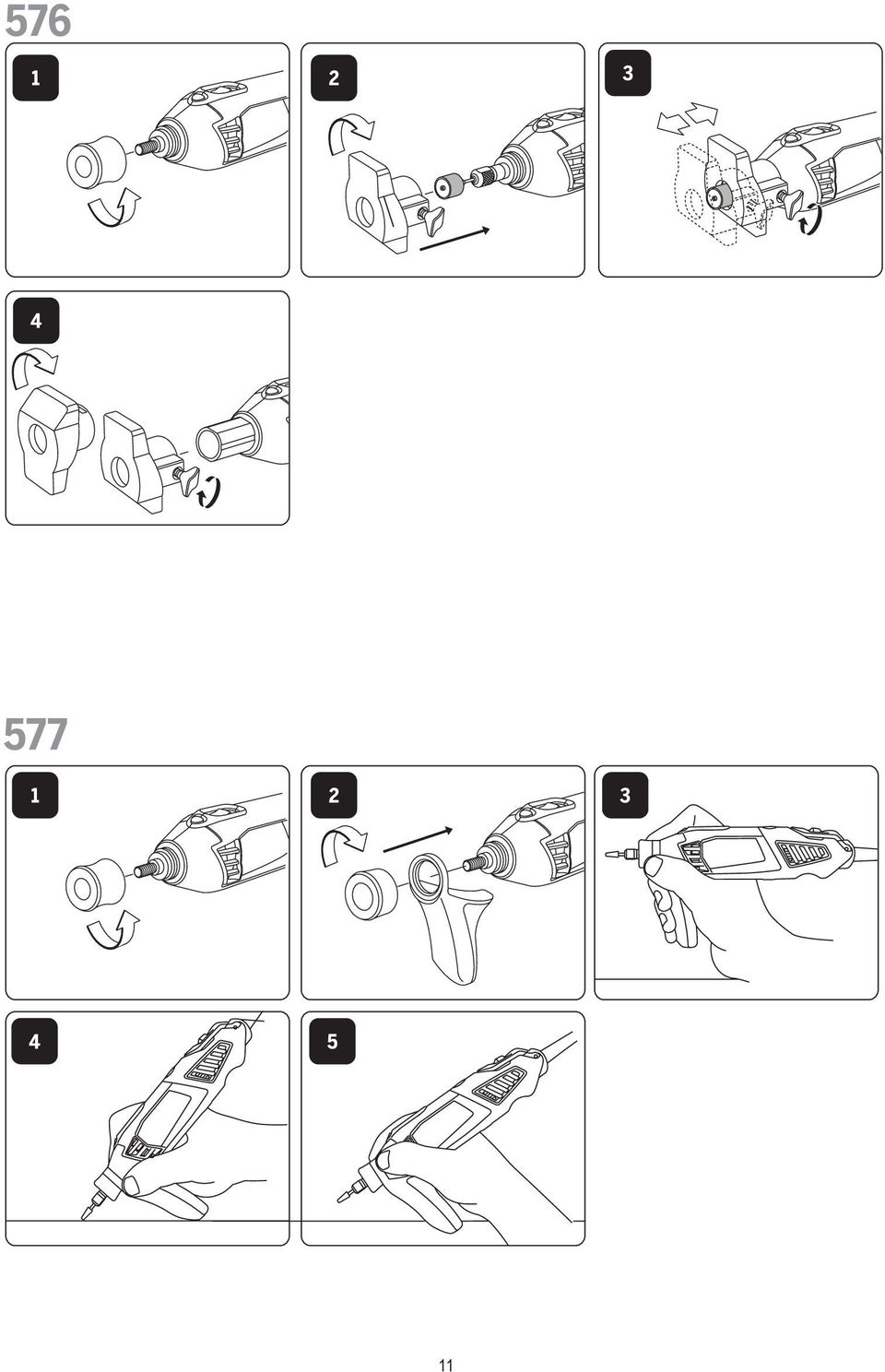 576

1

2

3

4

577

1

2

3

4

5

11