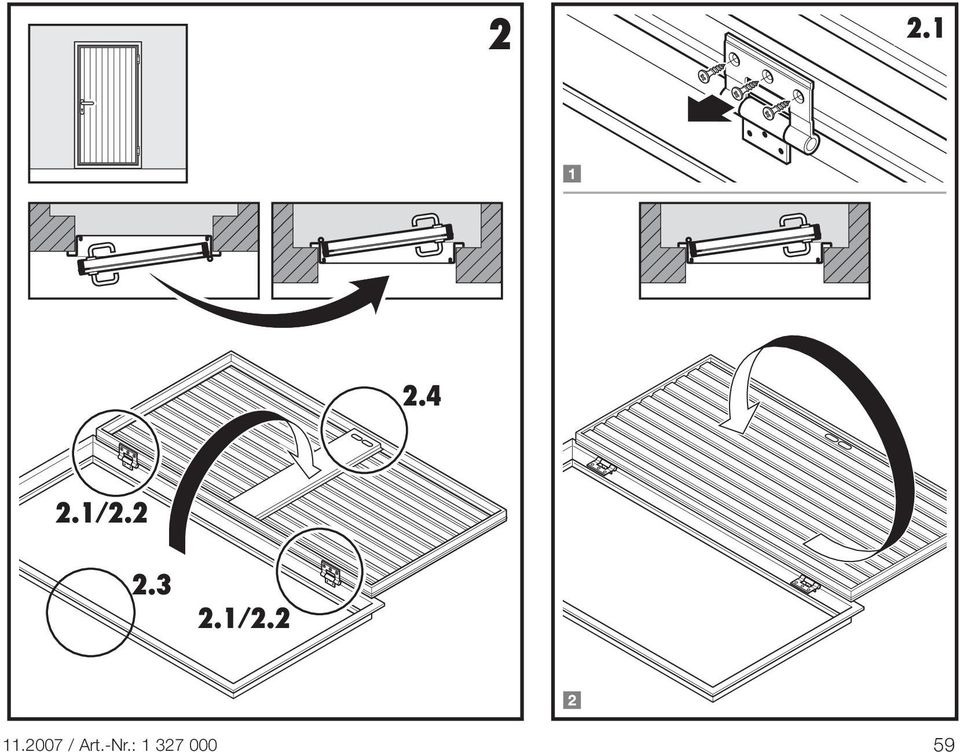 2

2.4

2.1/2.2

2.3

2.1/2.2

2.1

1

2

11.2007 / Art.-Nr.: 1 327 000

59