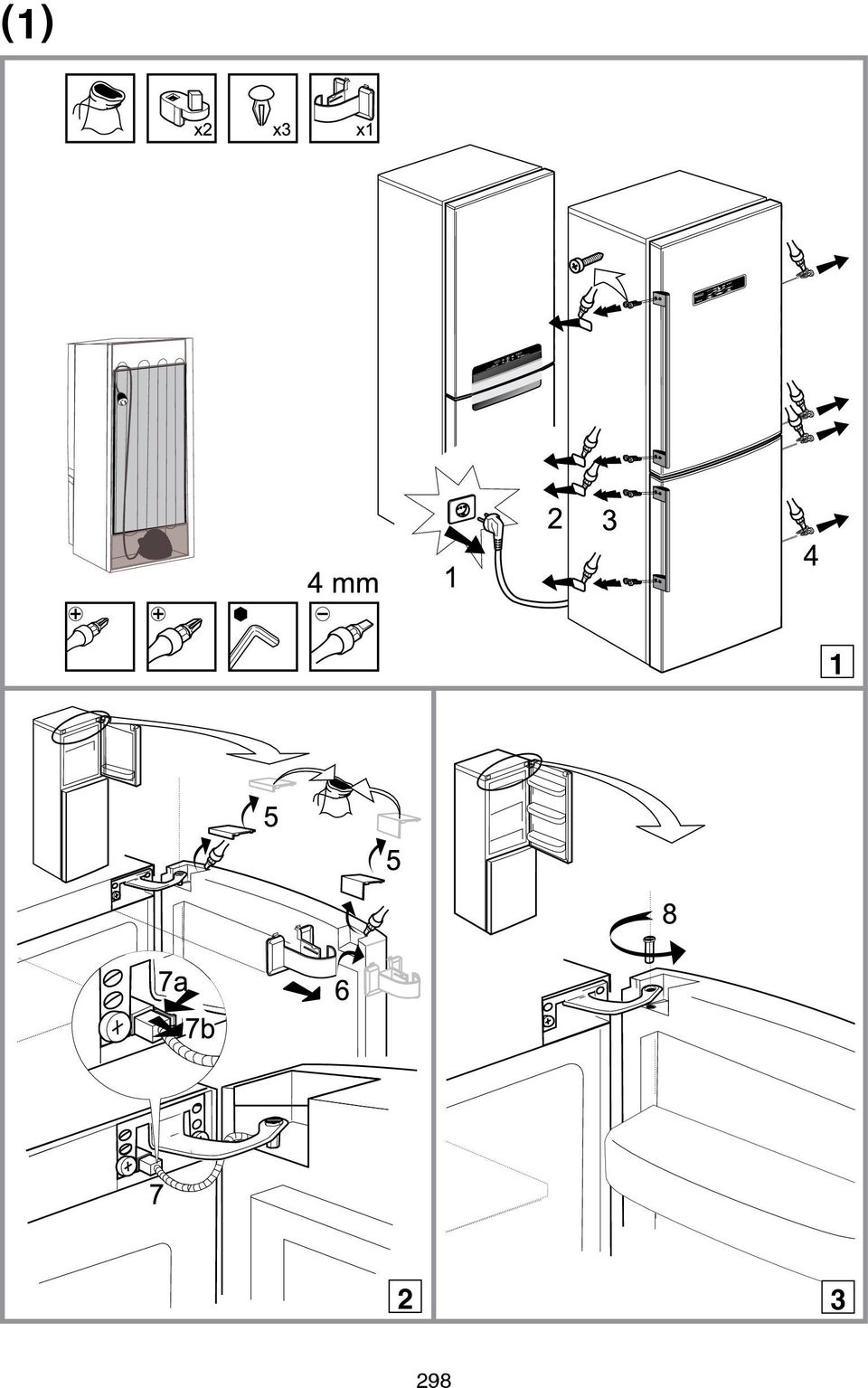 (1)

x2
x3
x1

4 mm

1
2
3
4

1

5
5
6
7a
7b
7

2

8

3

298