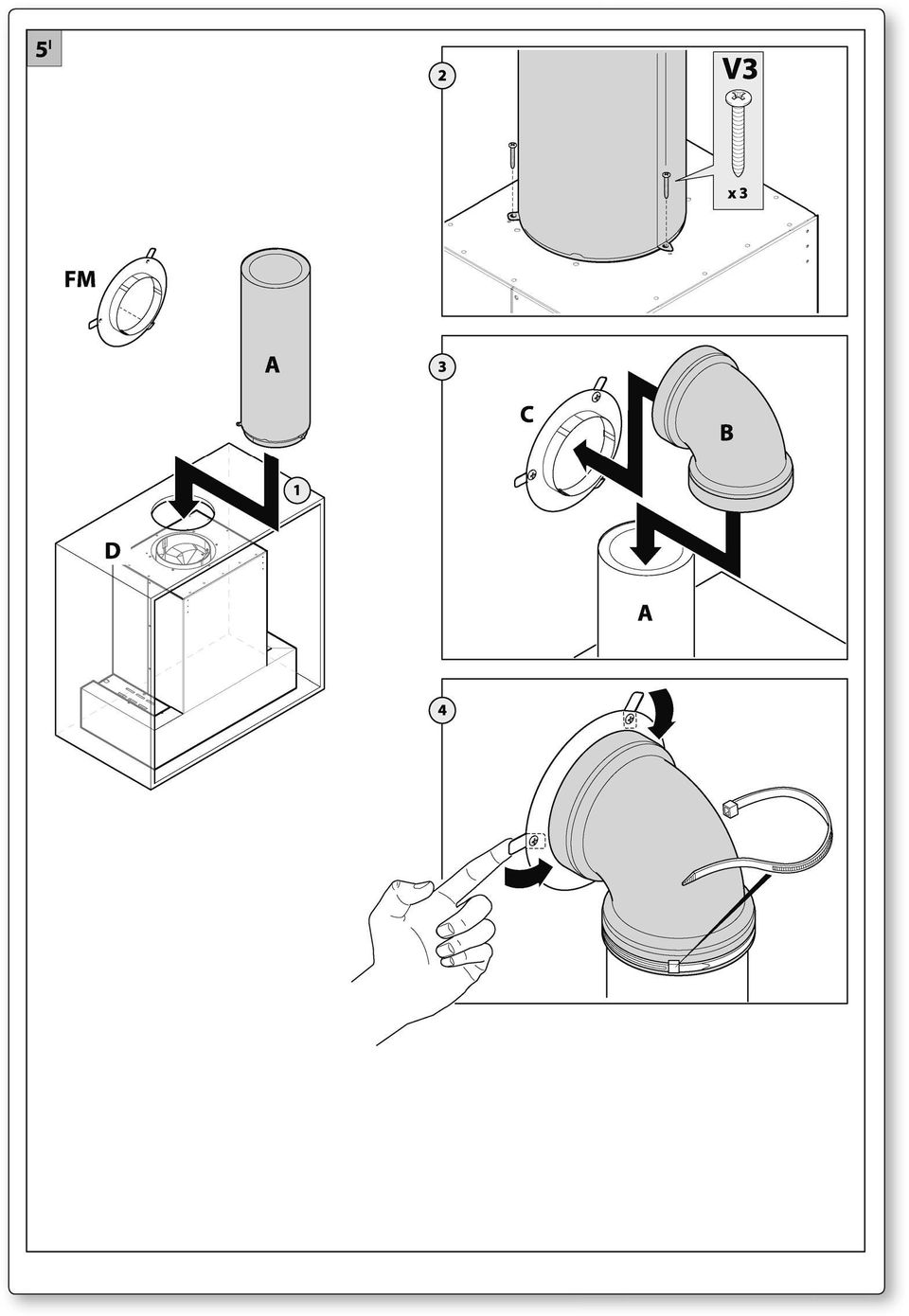 5I

FM

A

1

D

2

V3

x 3

3

C

B

A

4