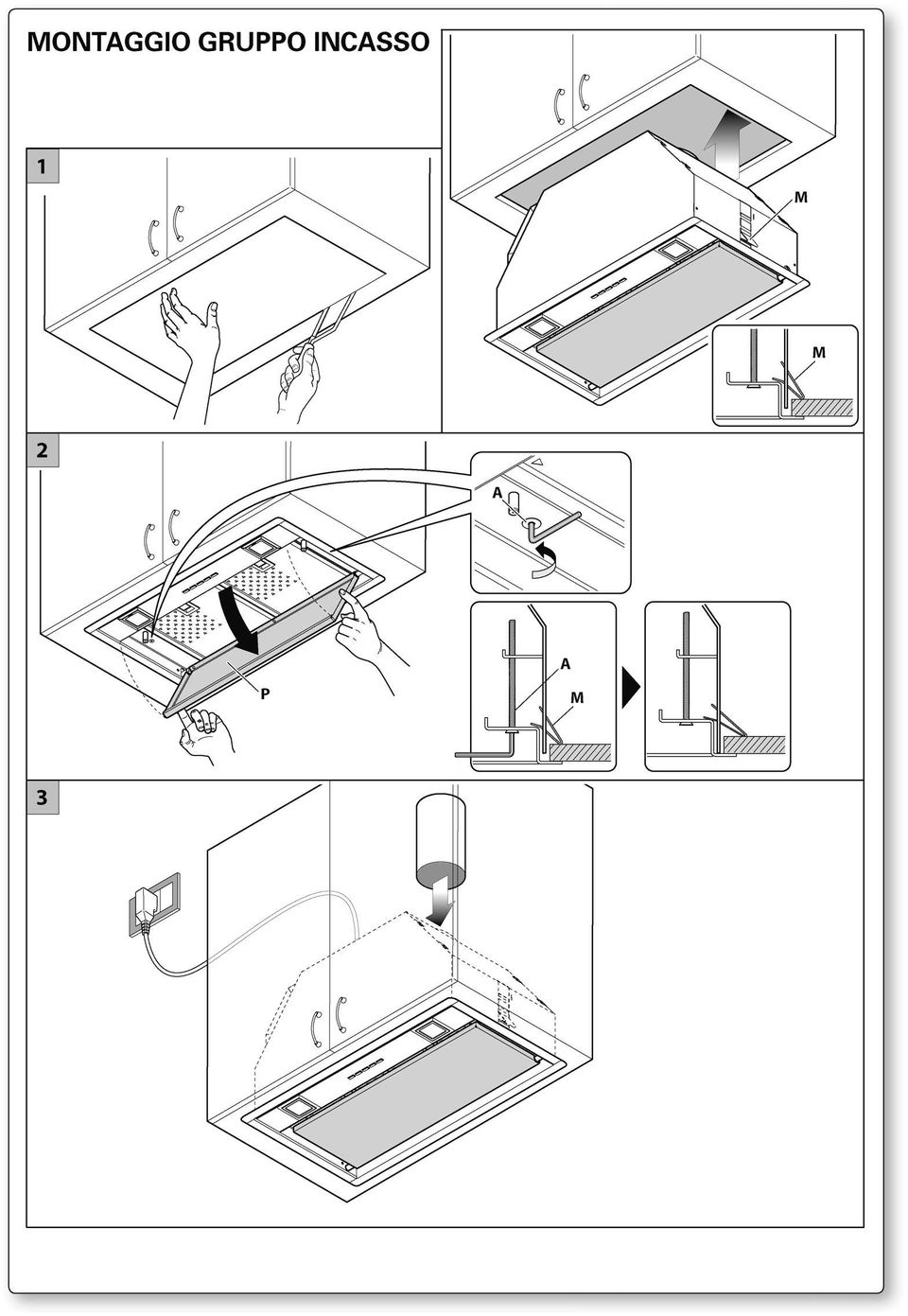 MONTAGGIO GRUPPO INCASSO

1

M

M

2

A

P

A

M

3