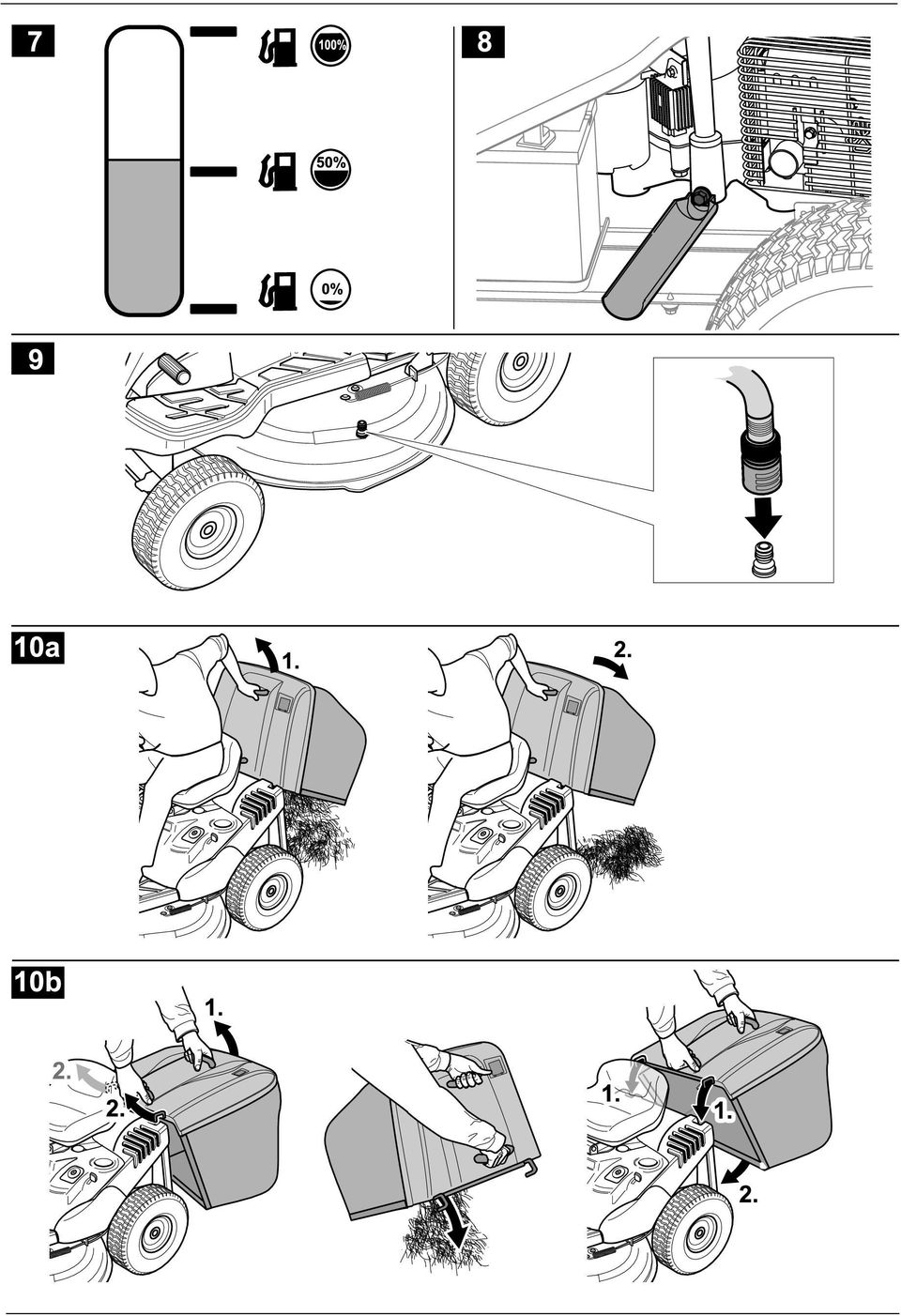 7

100%

50%

0%

8

9

10a

1.

2.

10b

1.

2.

2.

1.

1.

2.