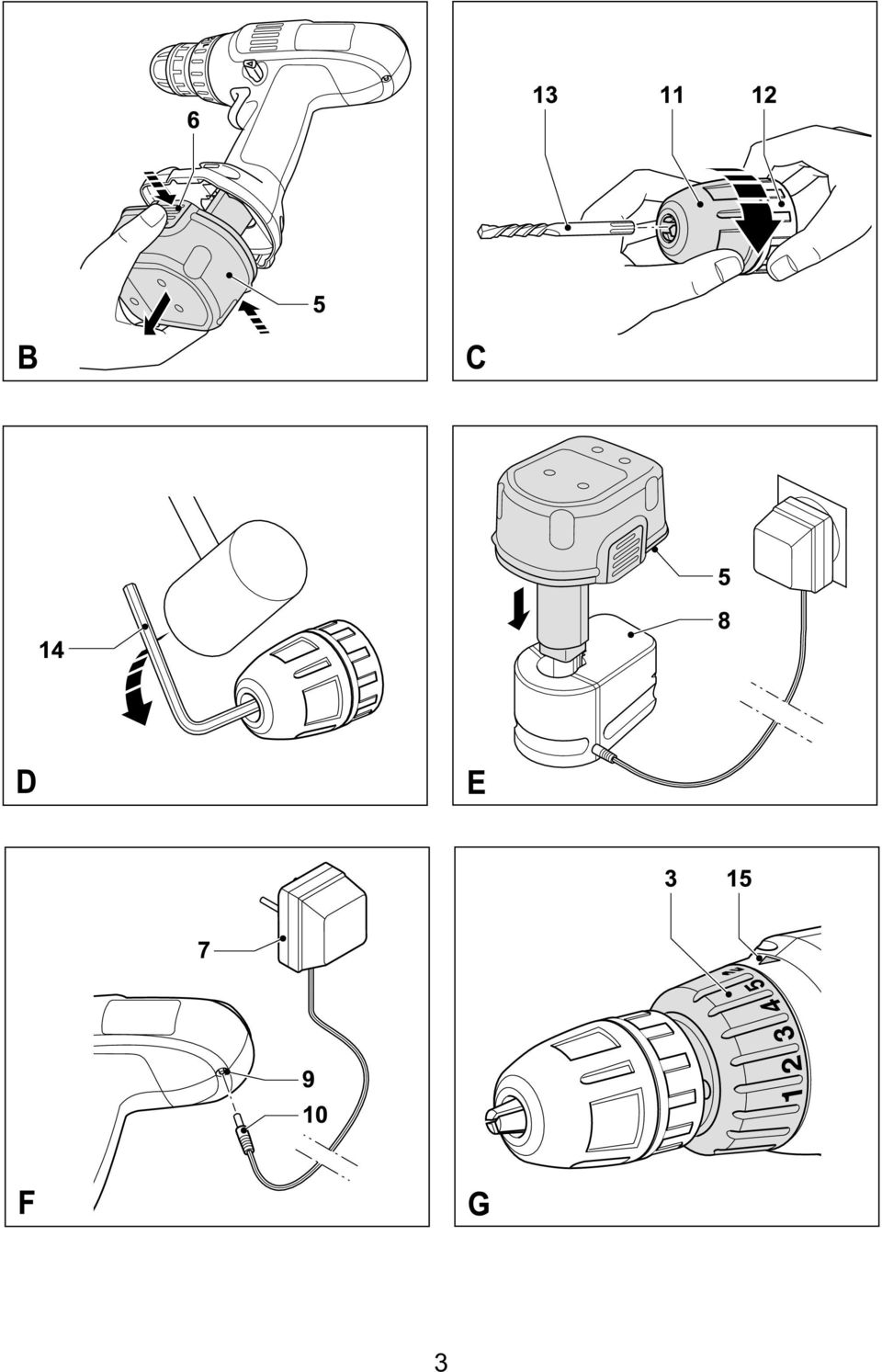 6
5
B

13 11 12
C

14
D

5
8
E

7
9
10
F

3 15
1 2 3 4 5
G

3