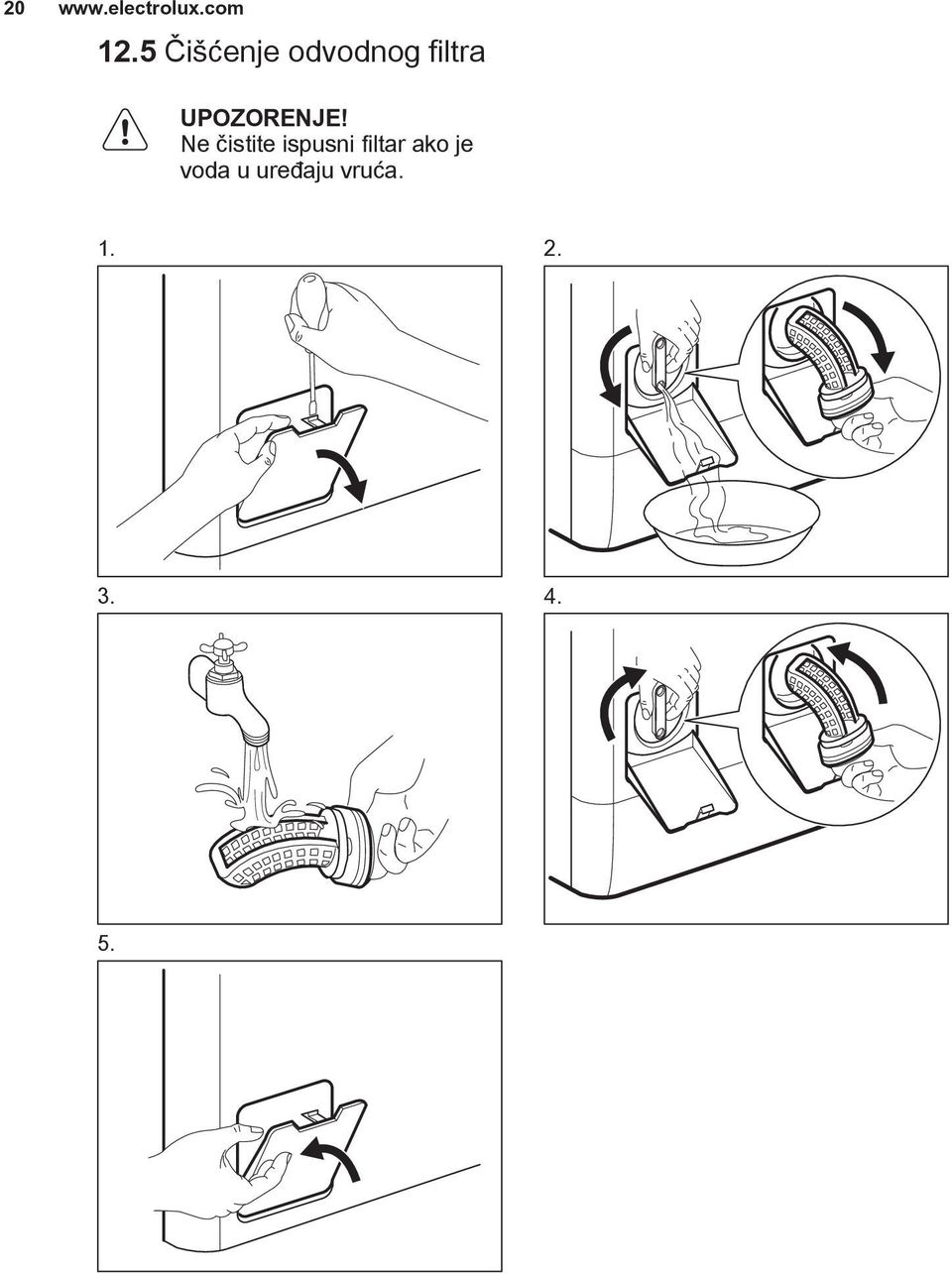 20 www.electrolux.com

12.5 Čišćenje odvodnog filtra

UPOZORENJE!
Ne čistite ispusni filtar ako je voda u uređaju vruća.

1.

2.

3.

4.

5.