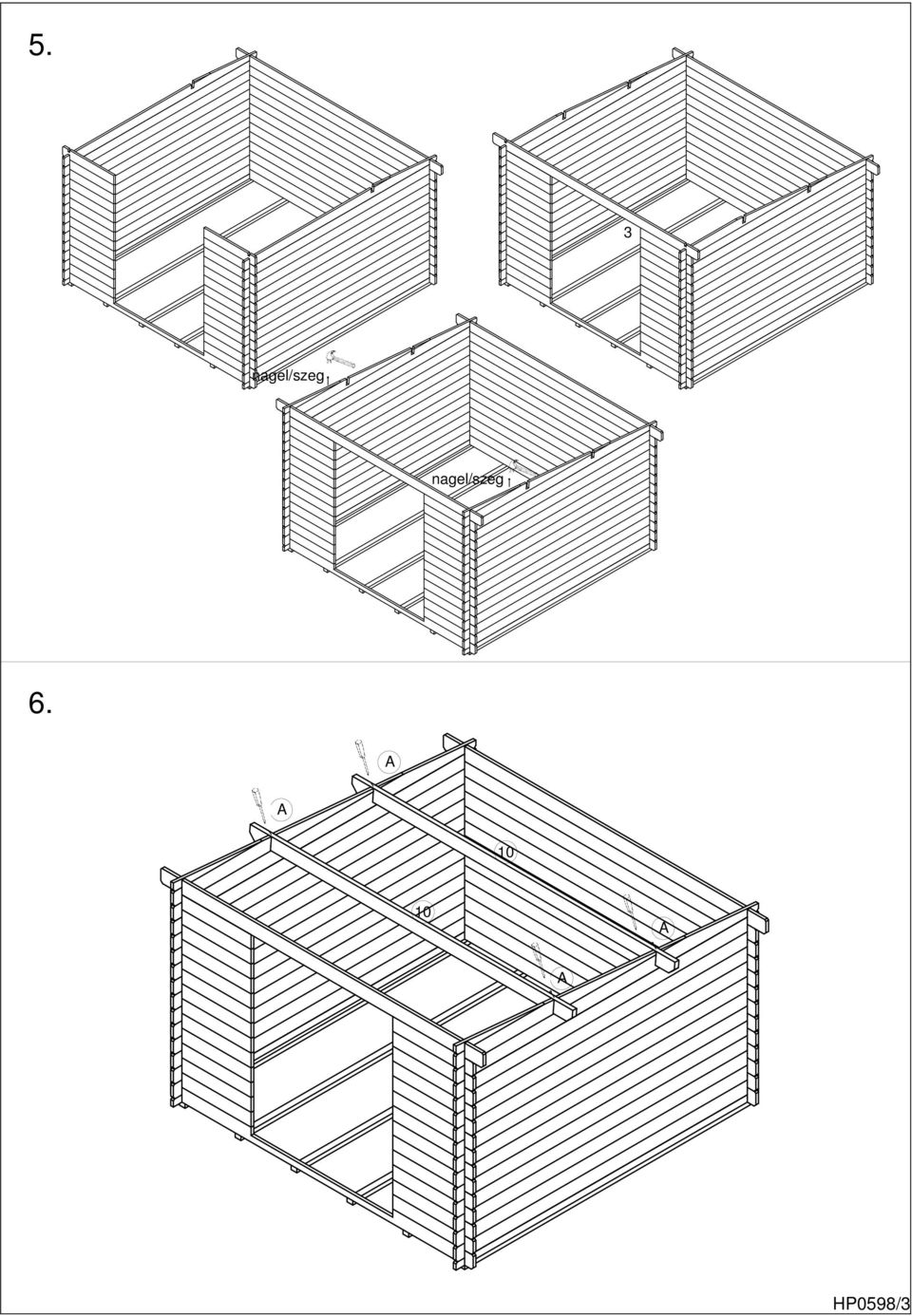 5.

3

nagel/szeg

nagel/szeg

6.

A

A

10

10

A

A

HP0598/3