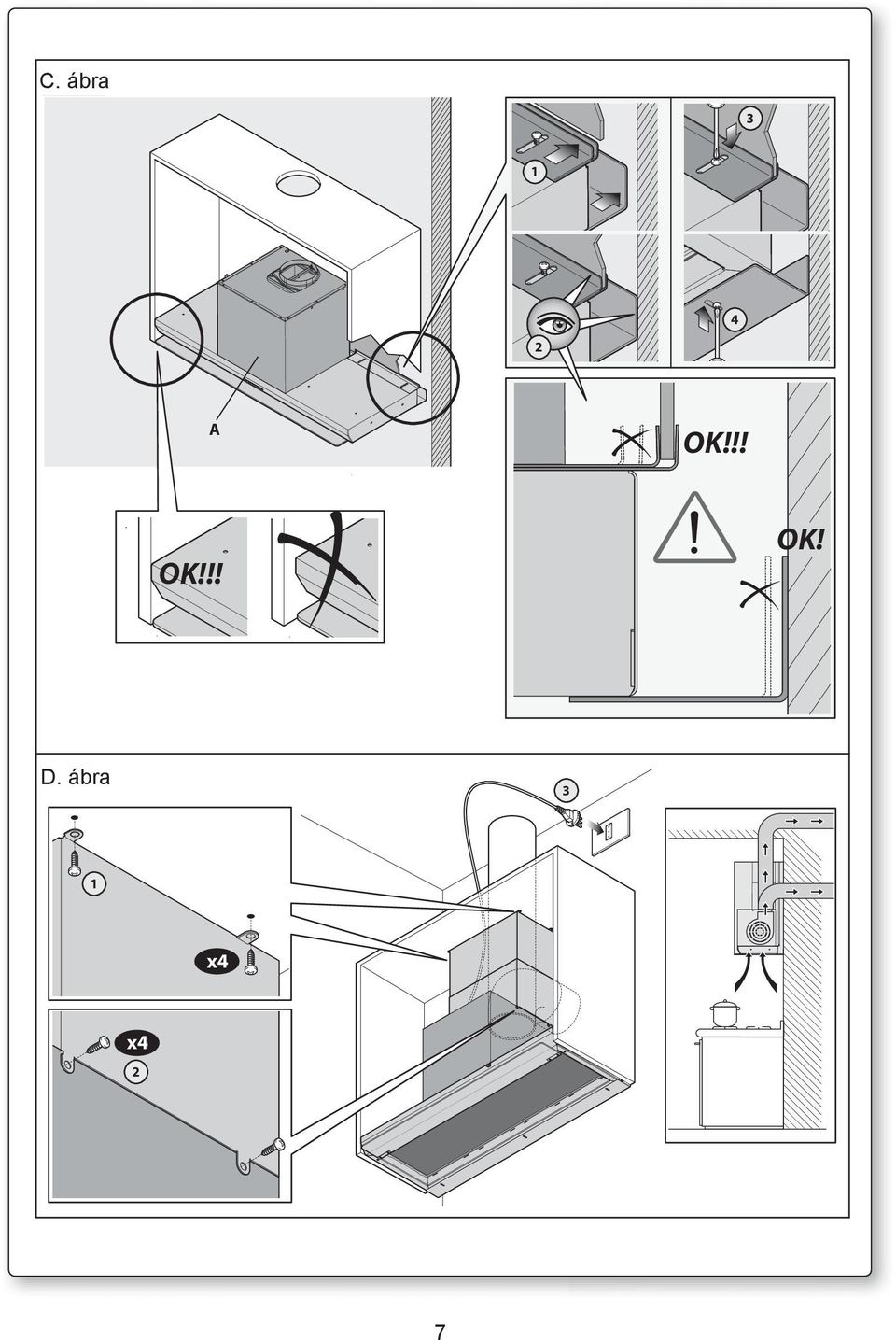 C. ábra

A

1

3

2

4

OK!!!

OK!

OK!!!

D. ábra

1

x4

x4

2

3

7