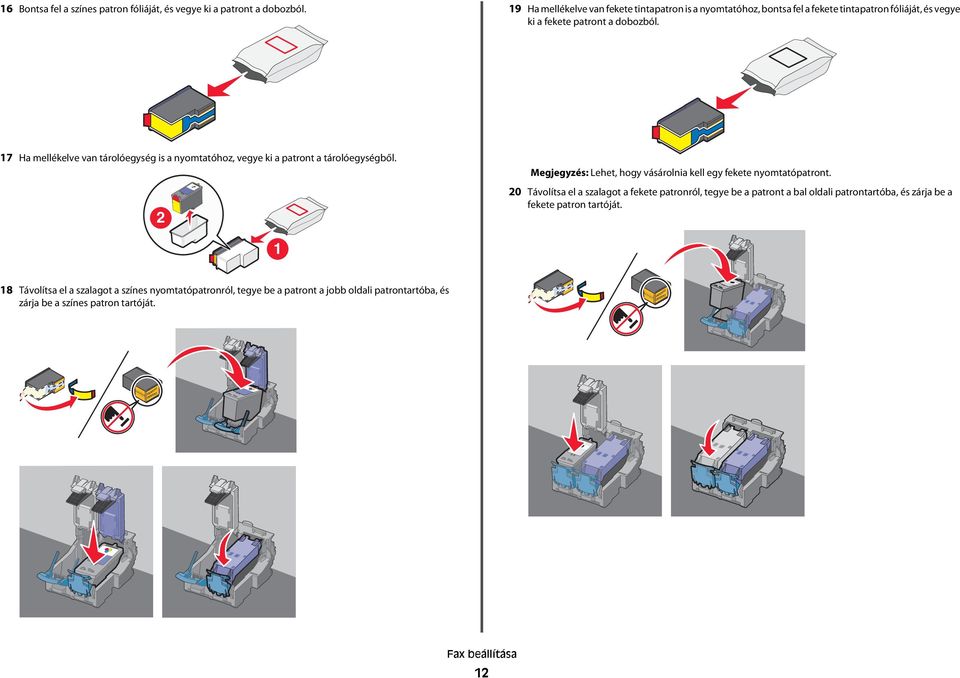 16 Bontsa fel a színes patron fóliáját, és vegye ki a patront a dobozból.

17 Ha mellékelve van tárolóegység is a nyomtatóhoz, vegye ki a patront a tárolóegységből.

2

1

18 Távolítsa el a szalagot a színes nyomtatópatronról, tegye be a patront a jobb oldali patrontartóba, és zárja be a színes patron tartóját.

19 Ha mellékelve van fekete tintapatron is a nyomtatóhoz, bontsa fel a fekete tintapatron fóliáját, és vegye ki a fekete patront a dobozból.

Megjegyzés: Lehet, hogy vásárolnia kell egy fekete nyomtatópatront.

20 Távolítsa el a szalagot a fekete patronról, tegye be a patront a bal oldali patrontartóba, és zárja be a fekete patron tartóját.

Fax beállítása

12