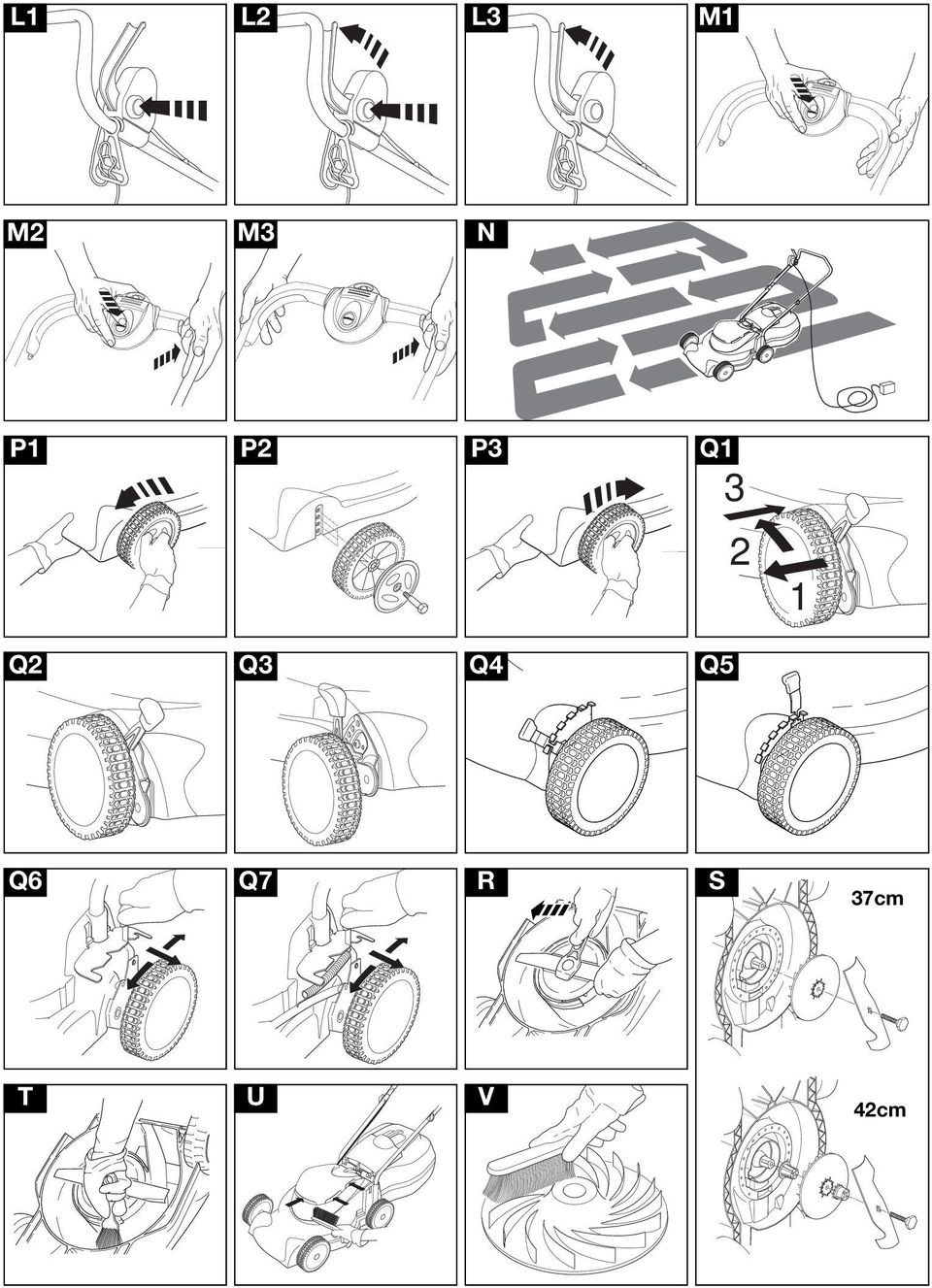 L1
L2
L3
M1
M2
M3
N
P1
P2
P3
Q1
3
2
1
Q2
Q3
Q4
Q5
Q6
Q7
R
S
37cm
42cm
T
U
V