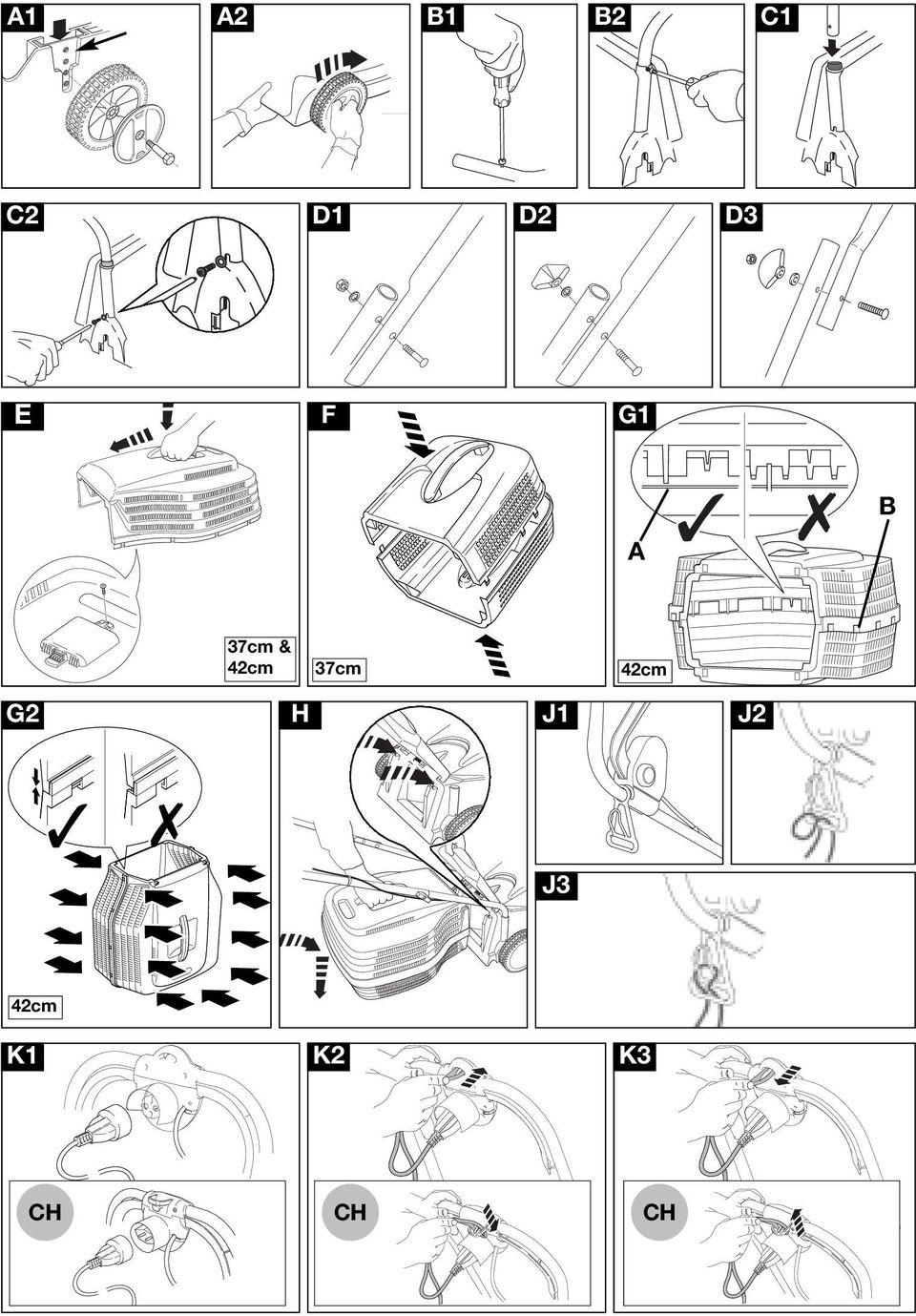 A1

A2

B1

B2

C1

C2

D1

D2

D3

E

37cm & 42cm

F

37cm

G1

A

B

42cm

G2

42cm

H

J1

J2

J3

K1

CH

K2

CH

K3

CH