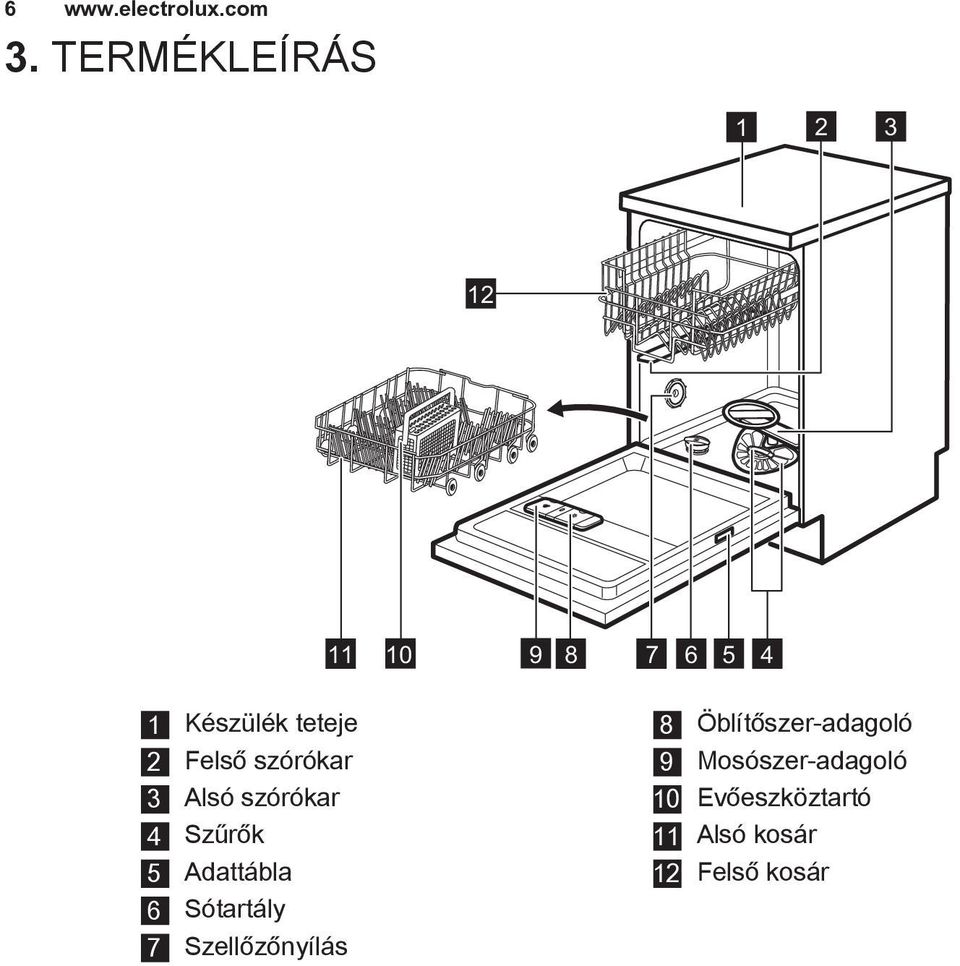 6 www.electrolux.com

3. TERMÉKLEÍRÁS

1 2 3

12

11 10 9 8 7 6 5 4

1 Készülék teteje
2 Felső szórókar
3 Alsó szórókar
4 Szűrők
5 Adattábla
6 Sótartály
7 Szellőzőnyílás

8 Öblítőszer-adagoló
9 Mosószer-adagoló
10 Evőeszköztartó
11 Alsó kosár
12 Felső kosár