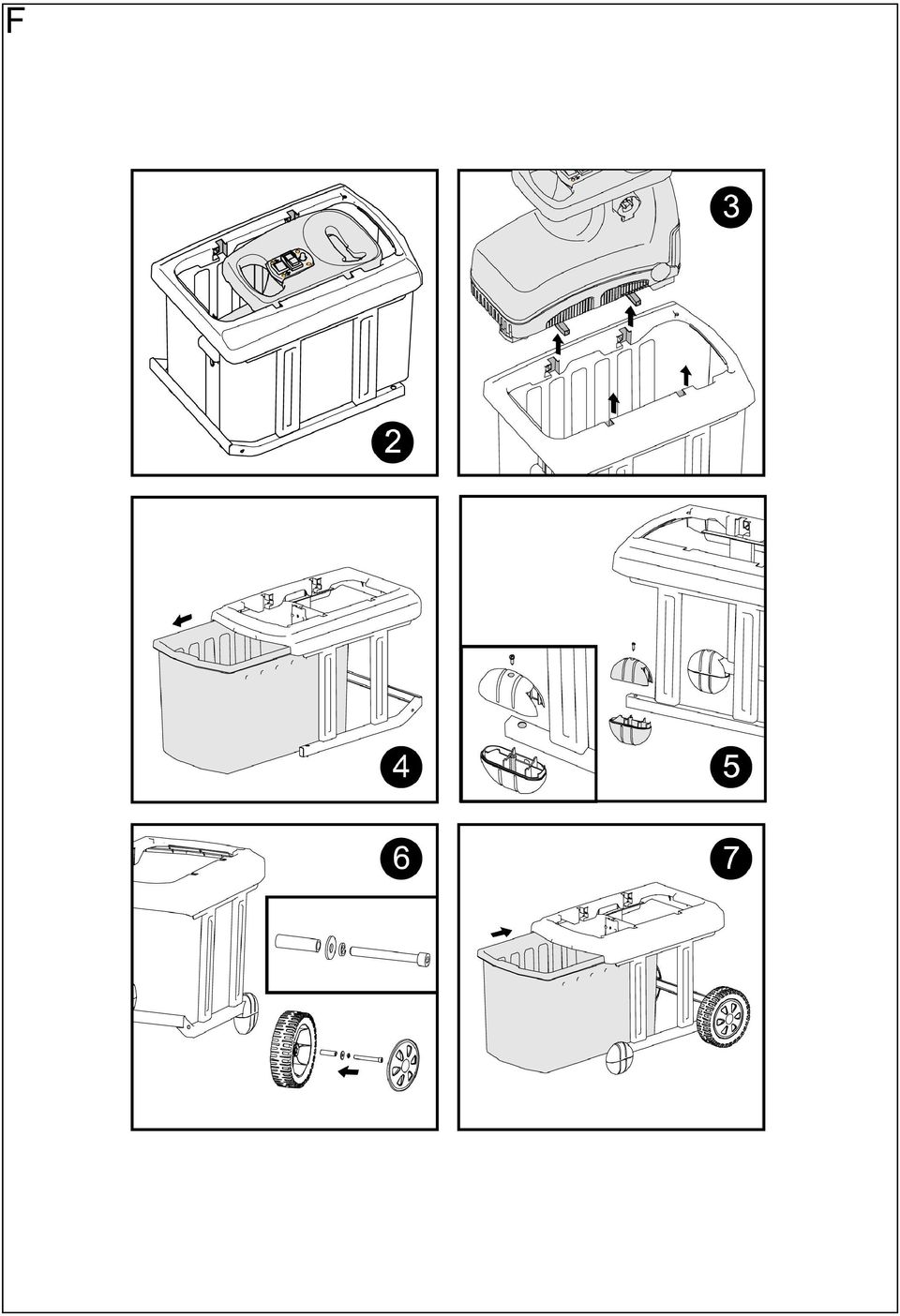 F

2

3

4

5

6

7