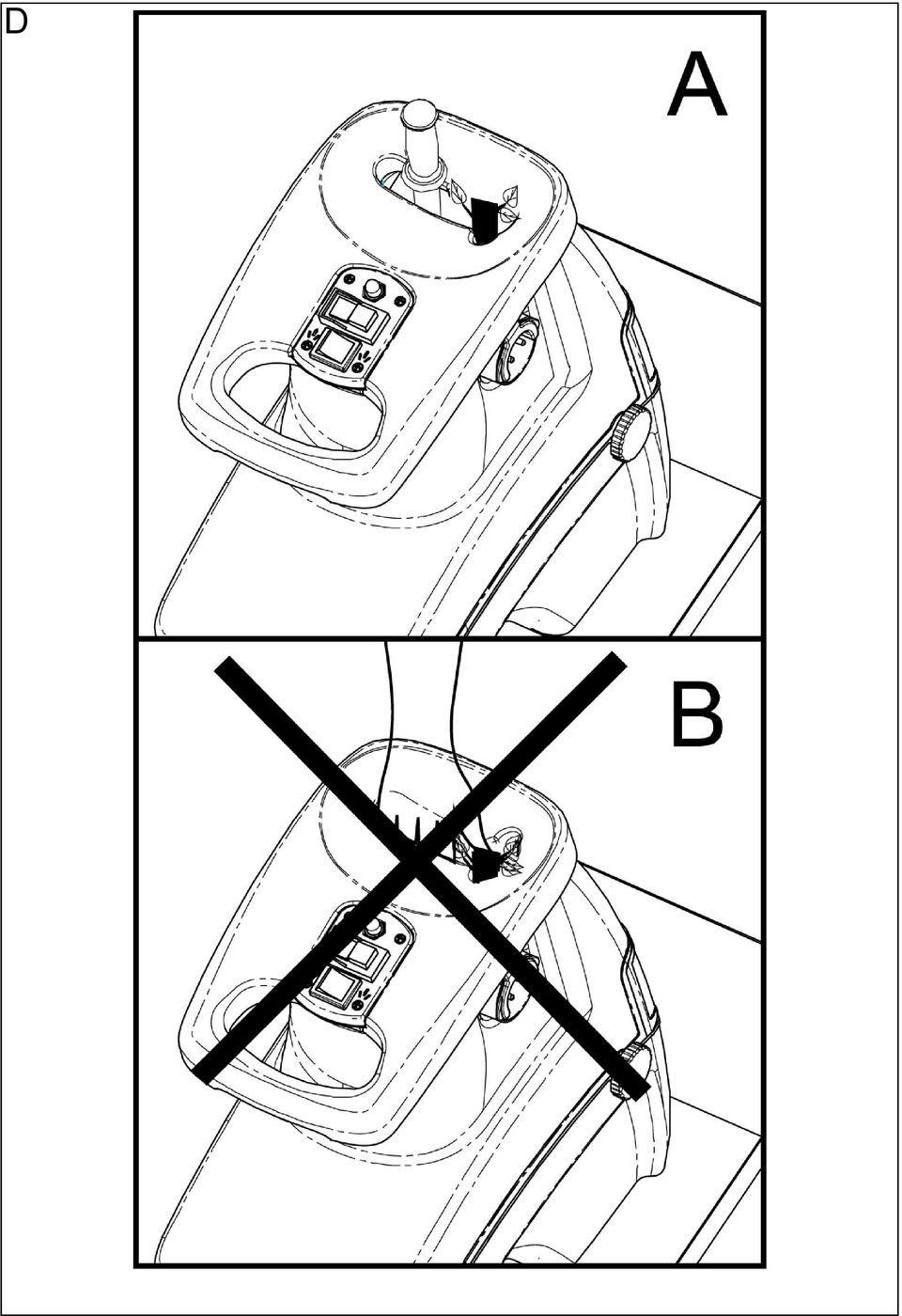 D

A

B