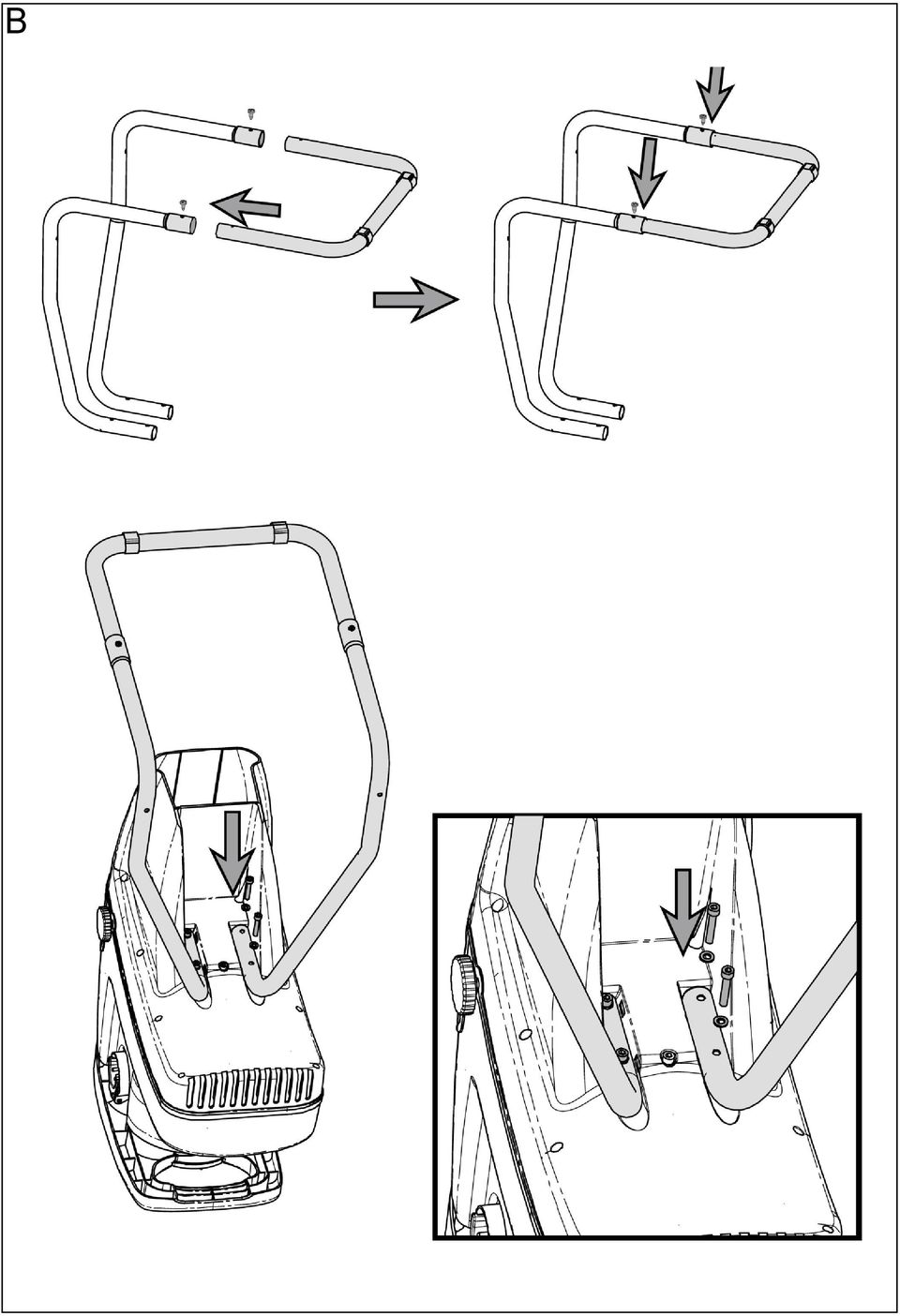 B