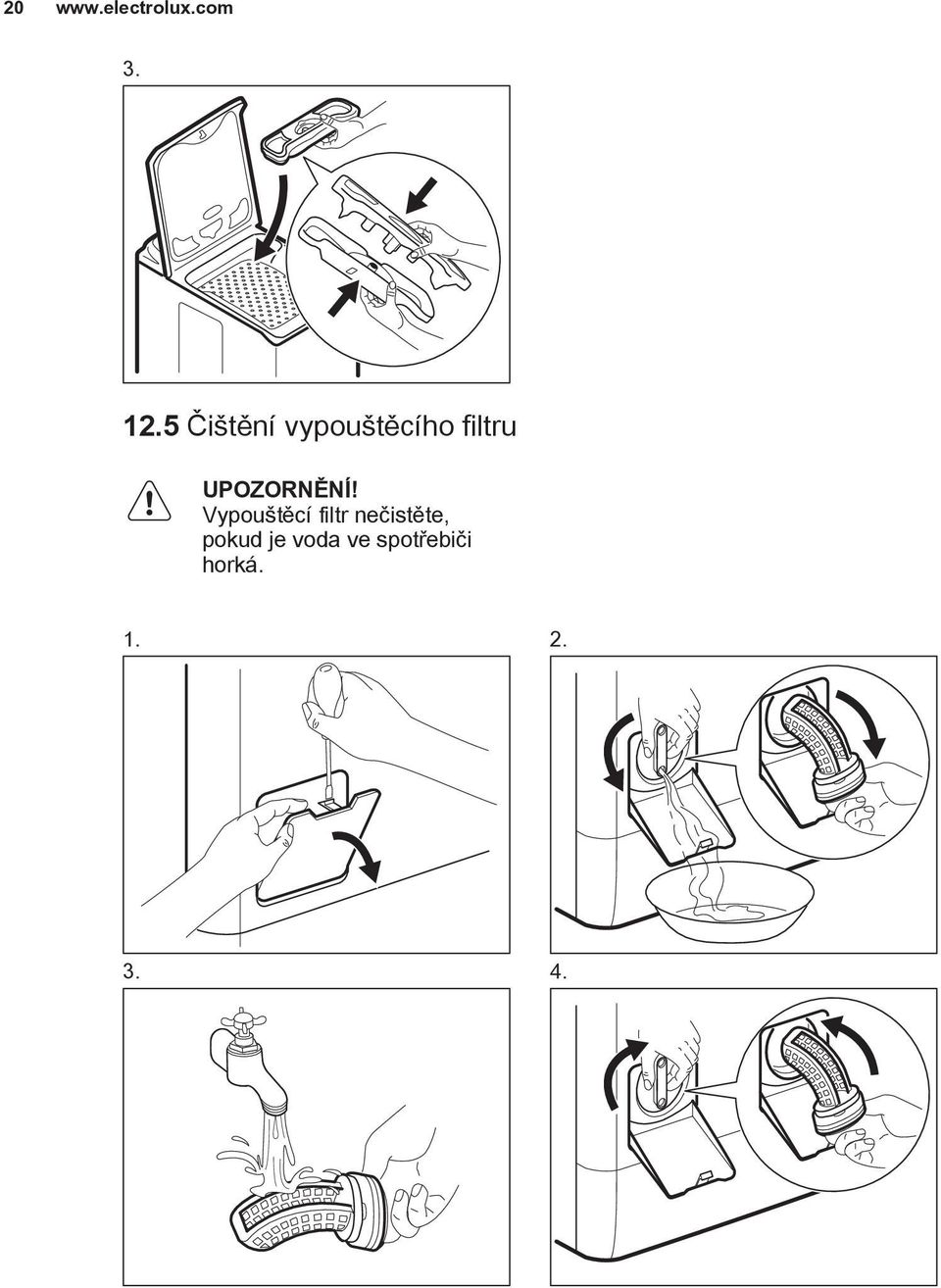 20 www.electrolux.com

3.

12.5 Čištění vypouštěcího filtru

UPOZORNĚNÍ!
Vypouštěcí filtr nečistěte, pokud je voda ve spotřebiči horká.

1.

2.

3.

4.