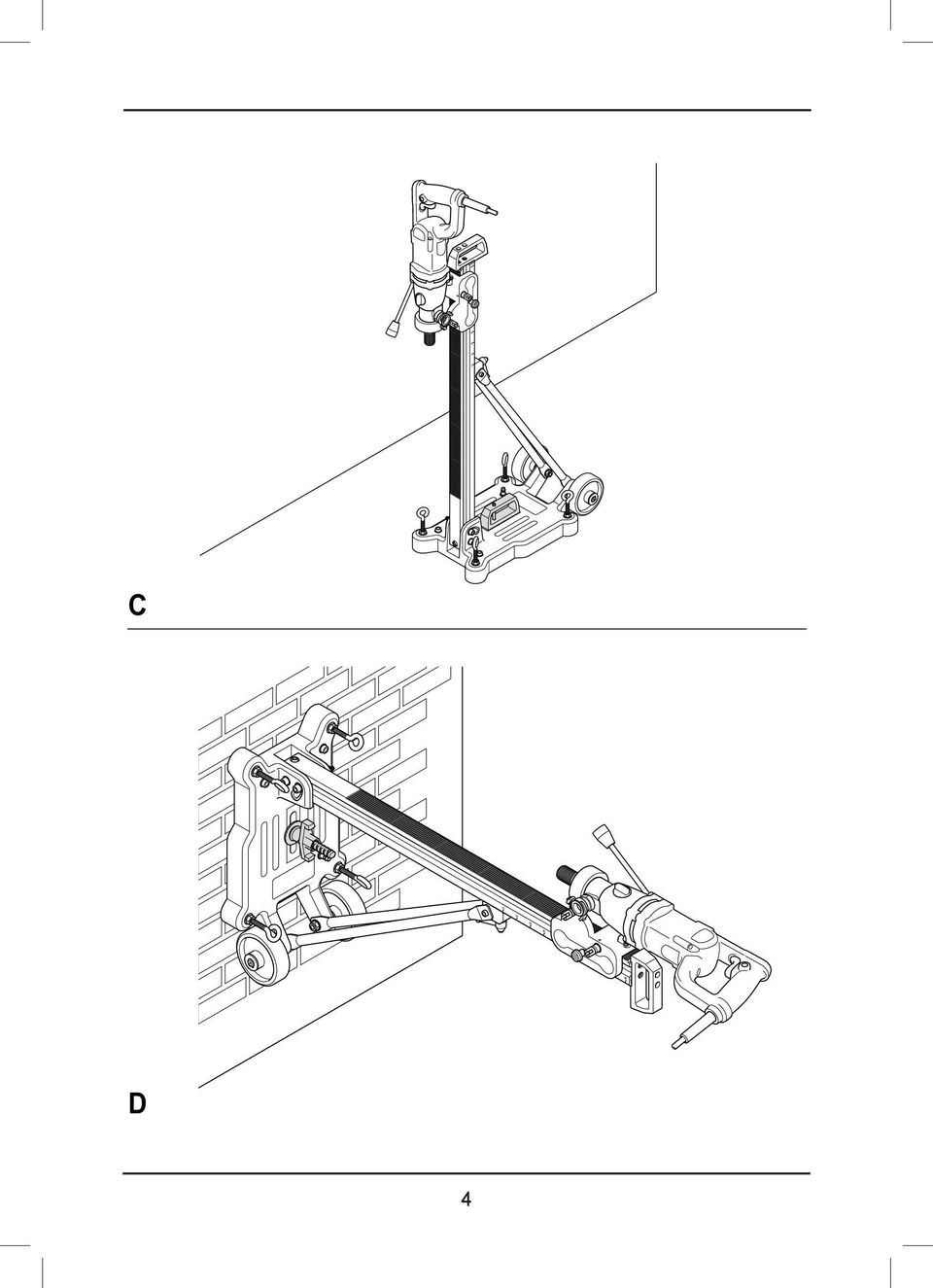 C

D

4