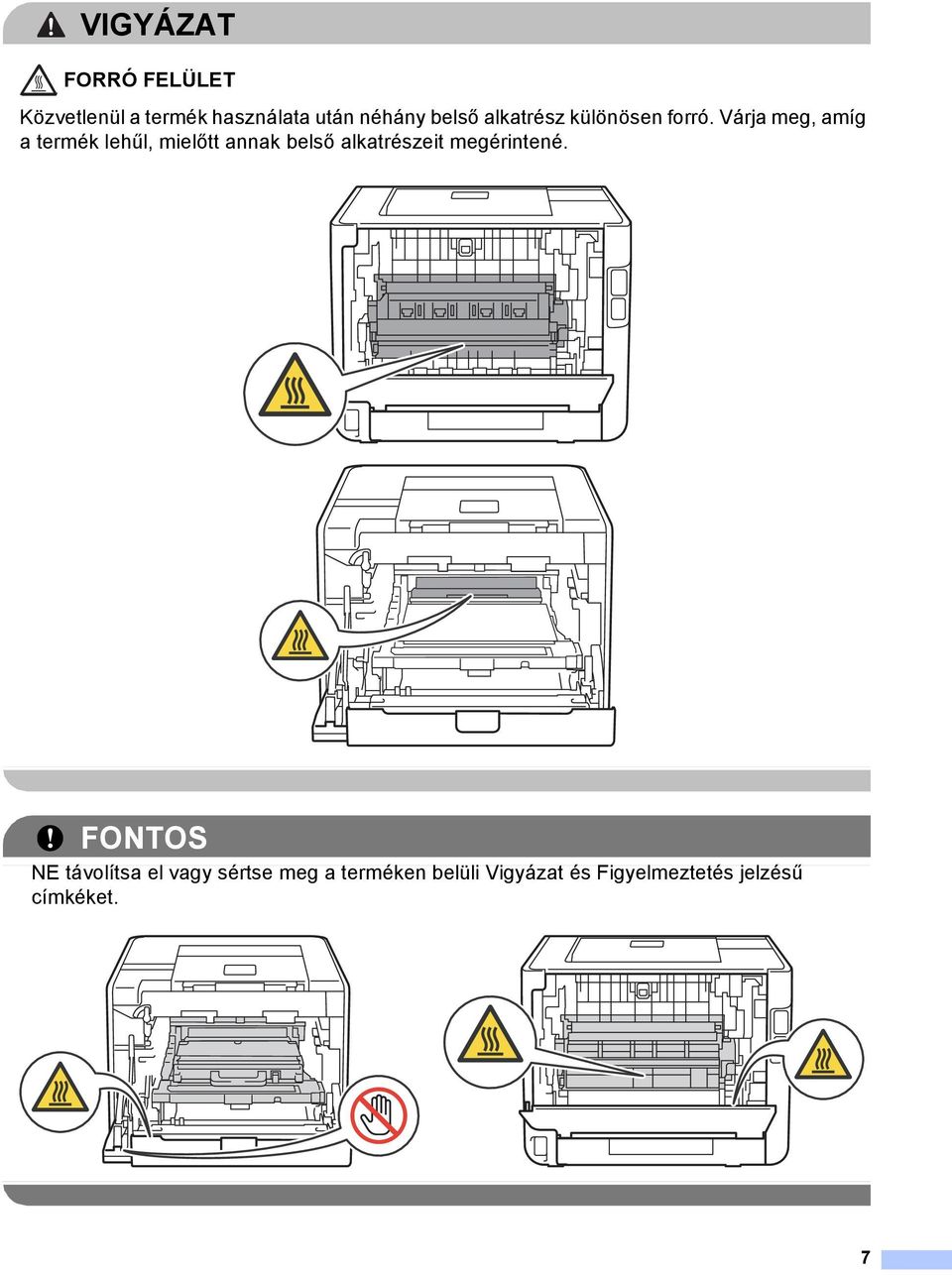 VIGYÁZAT

FORRÓ FELÜLET

Közvetlenül a termék használata után néhány belső alkatrész különösen forró. Várja meg, amíg a termék lehűl, mielőtt annak belső alkatrészeit megérintené.

FONTOS

NE távolítsa el vagy sértse meg a terméken belüli Vigyázat és Figyelmeztetés jelzésű címkéket.

7