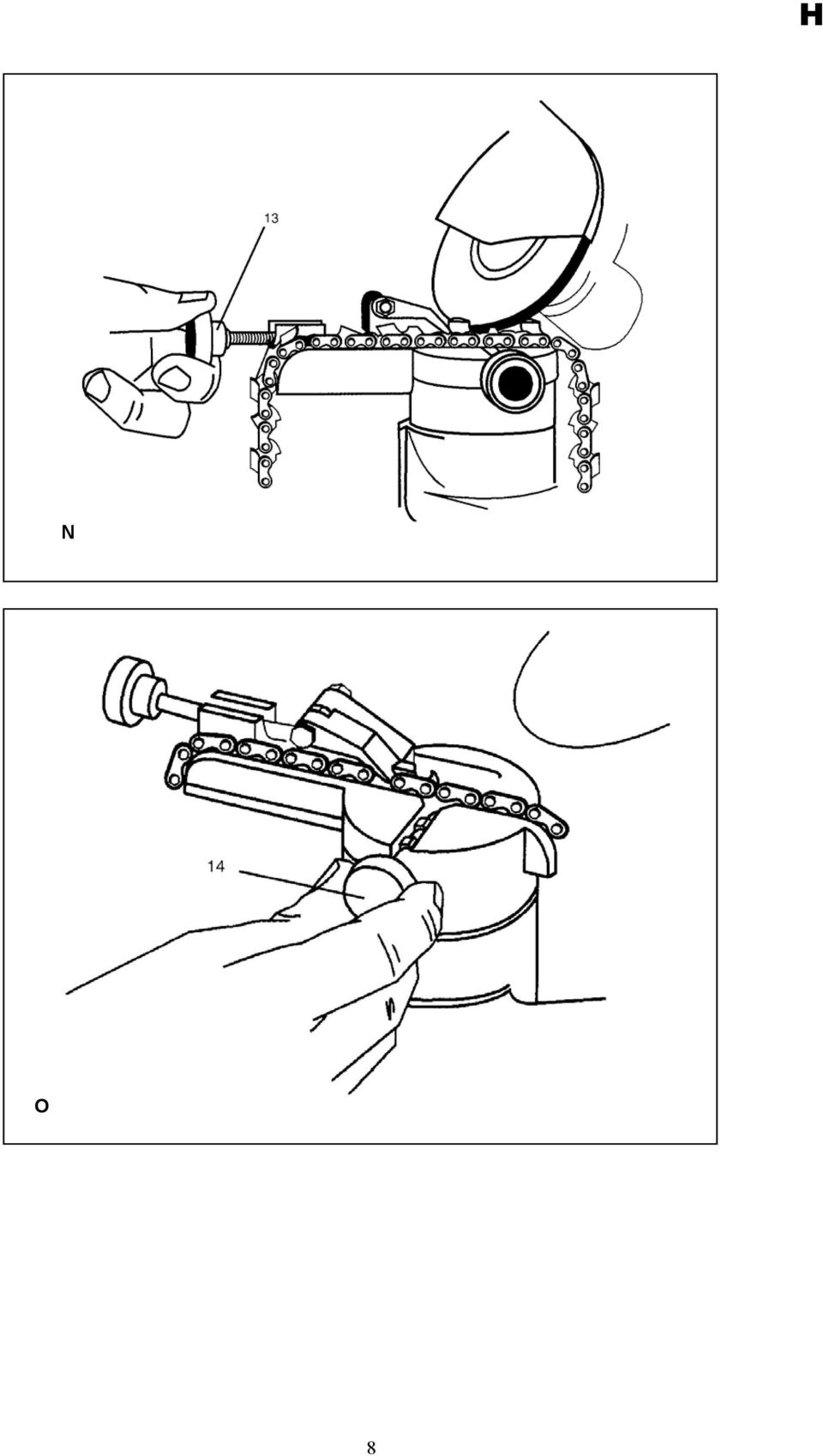 H

13

N

14

O

8