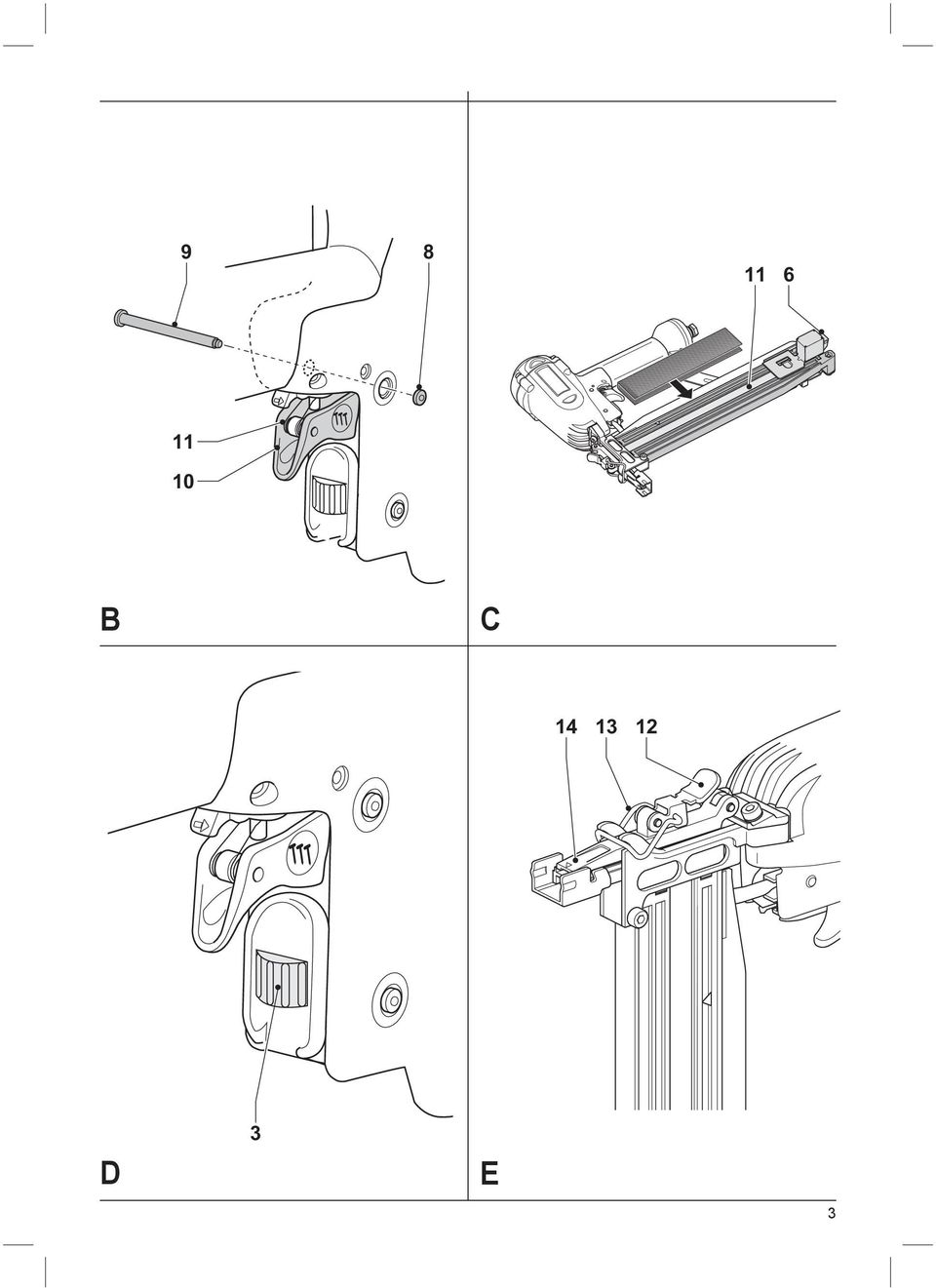 9
8
11
10
B

11 6
C

3
D

14 13 12
E

3