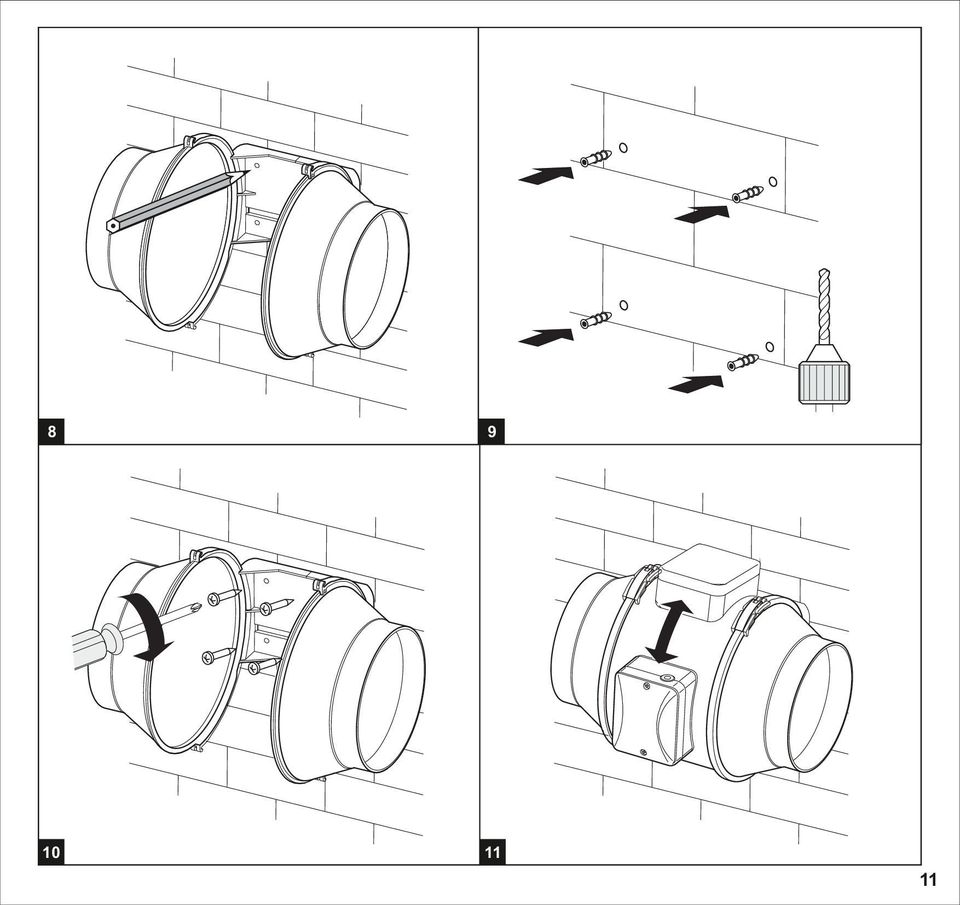 8

9

10

11

11