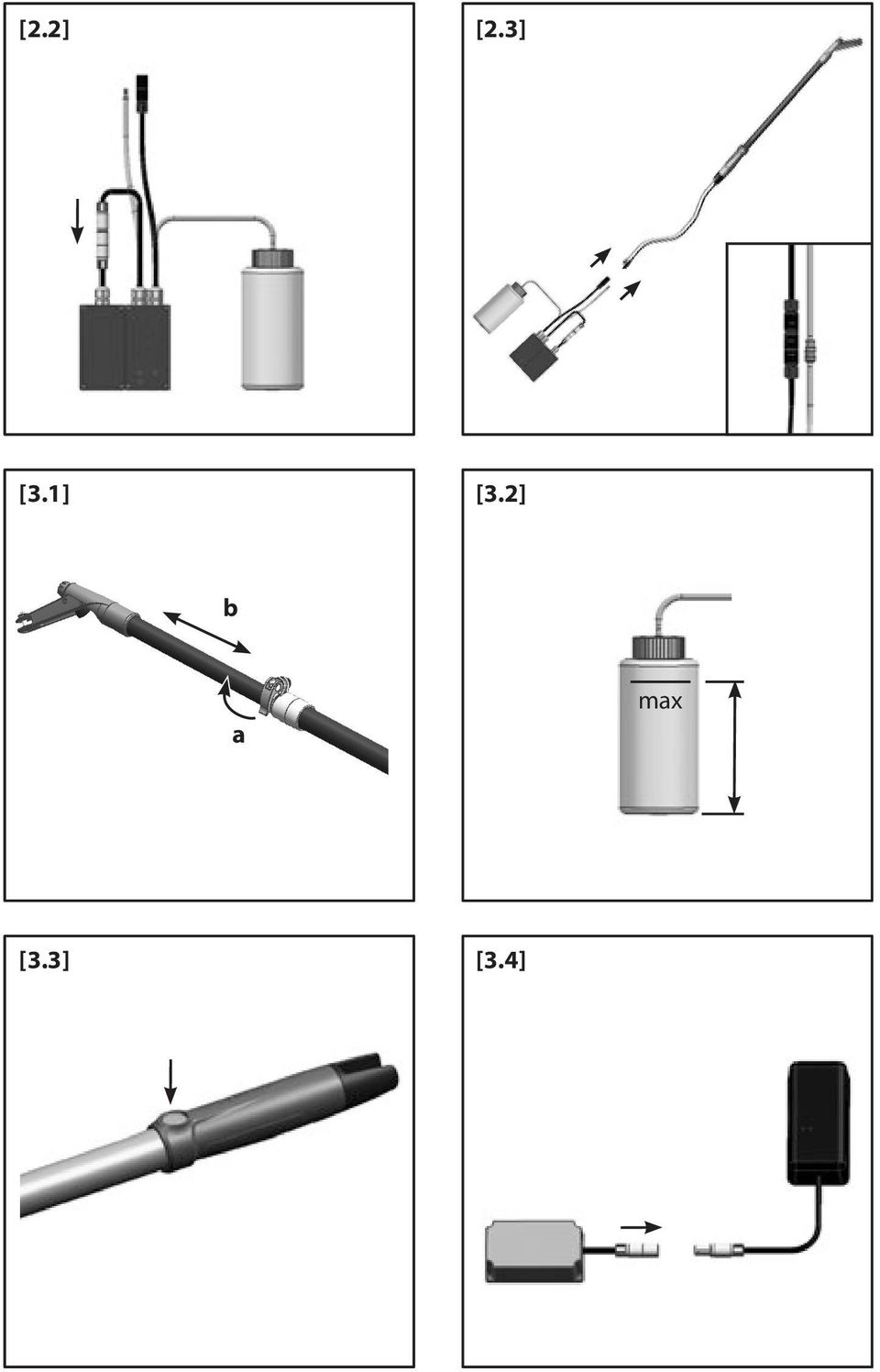 [2.2]

[2.3]

[3.1]

b

a

[3.2]

max

[3.3]

[3.4]