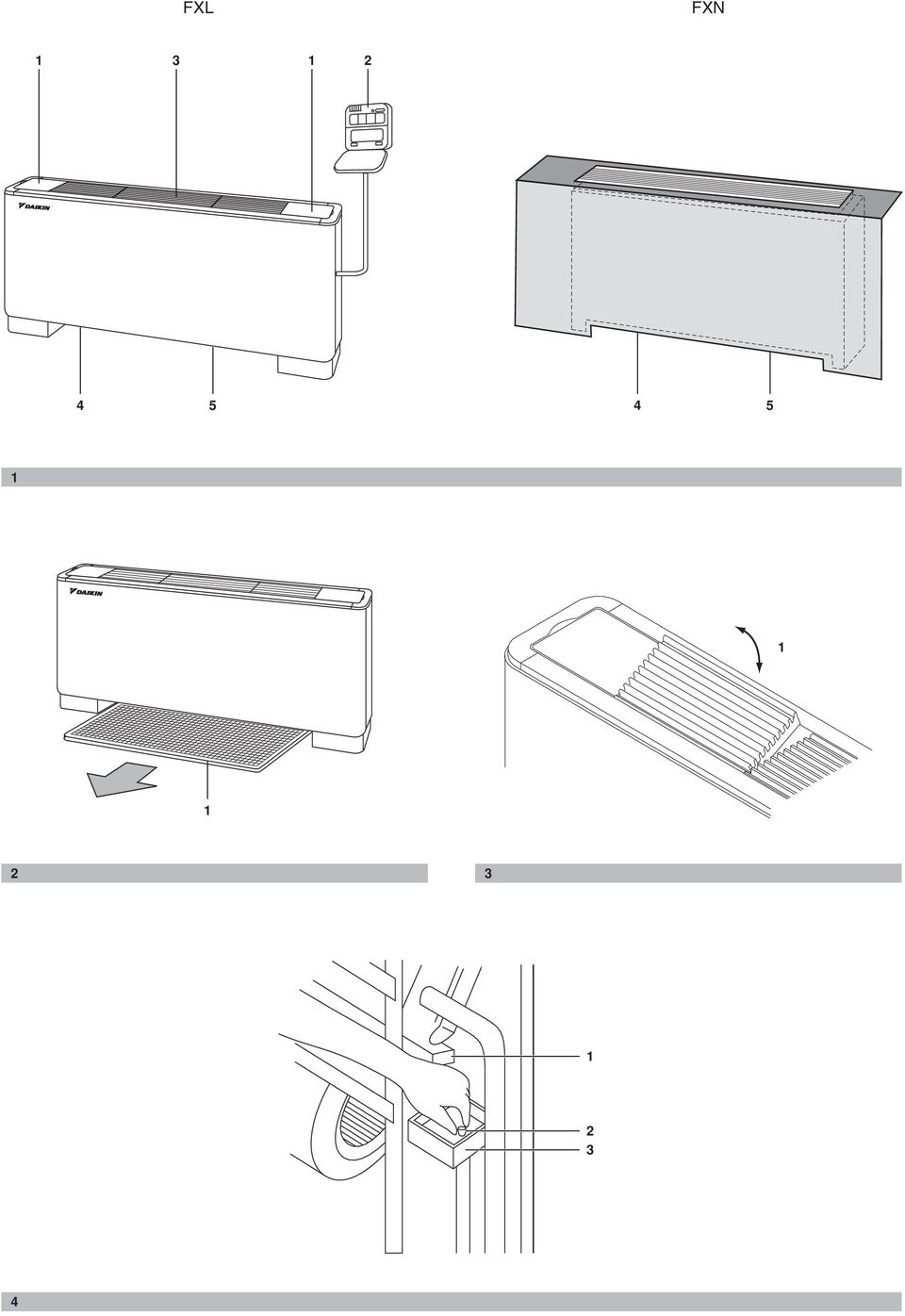 FXL

FXN

1 3 1 2

DAIKIN

4 5

4 5

1

DAIKIN

1

1

2

3

1

2

3

4