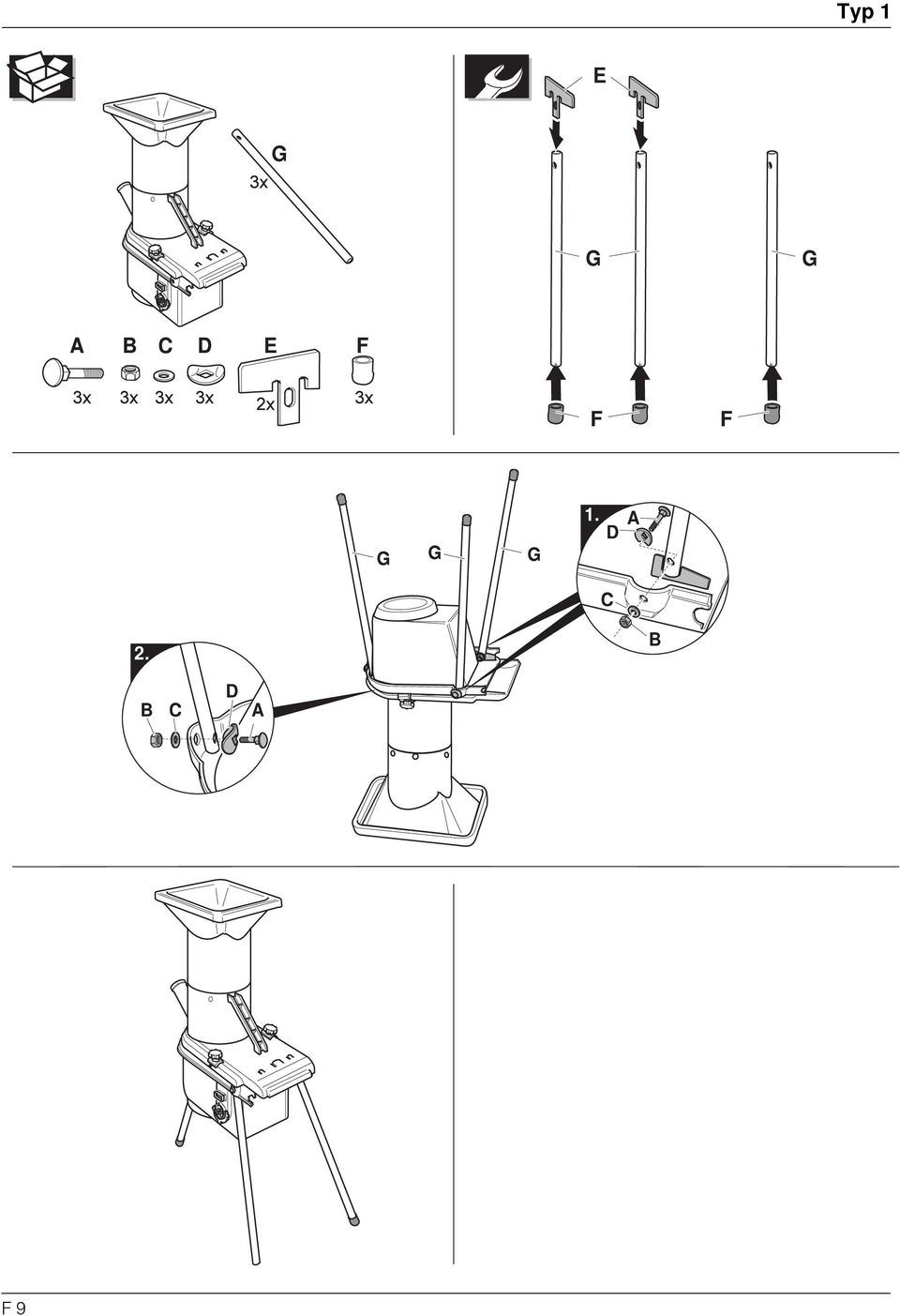 Typ 1

G
3x

A B C D E F
3x 3x 3x 3x 2x 3x

E

G G

F F

G G G

1.
A
D
C
B

2.
B C D A

F 9