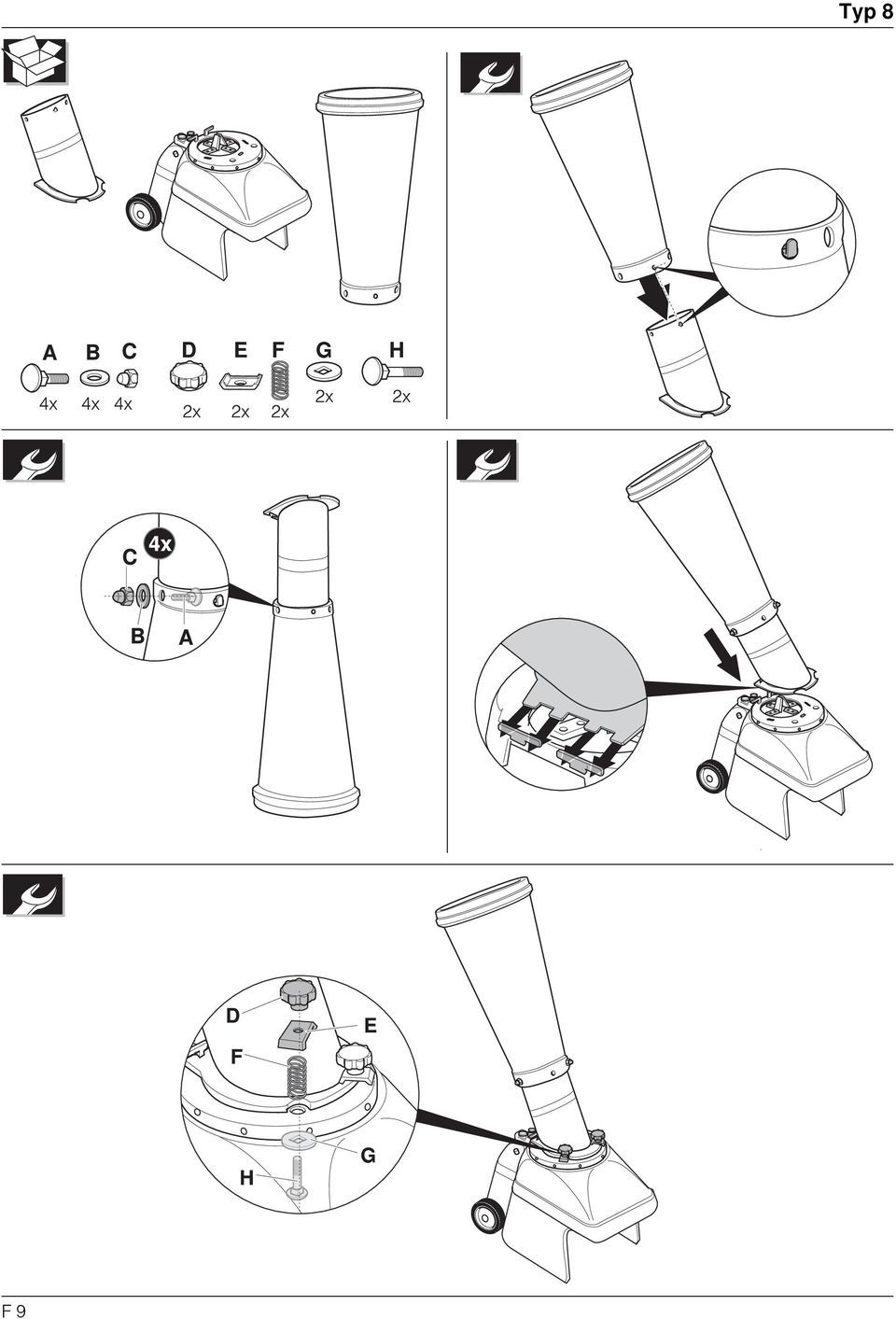 Typ 8

A B C D E F G H
4x 4x 4x 2x 2x 2x 2x 2x

C 4x
B A

D
E
F
G
H

F 9