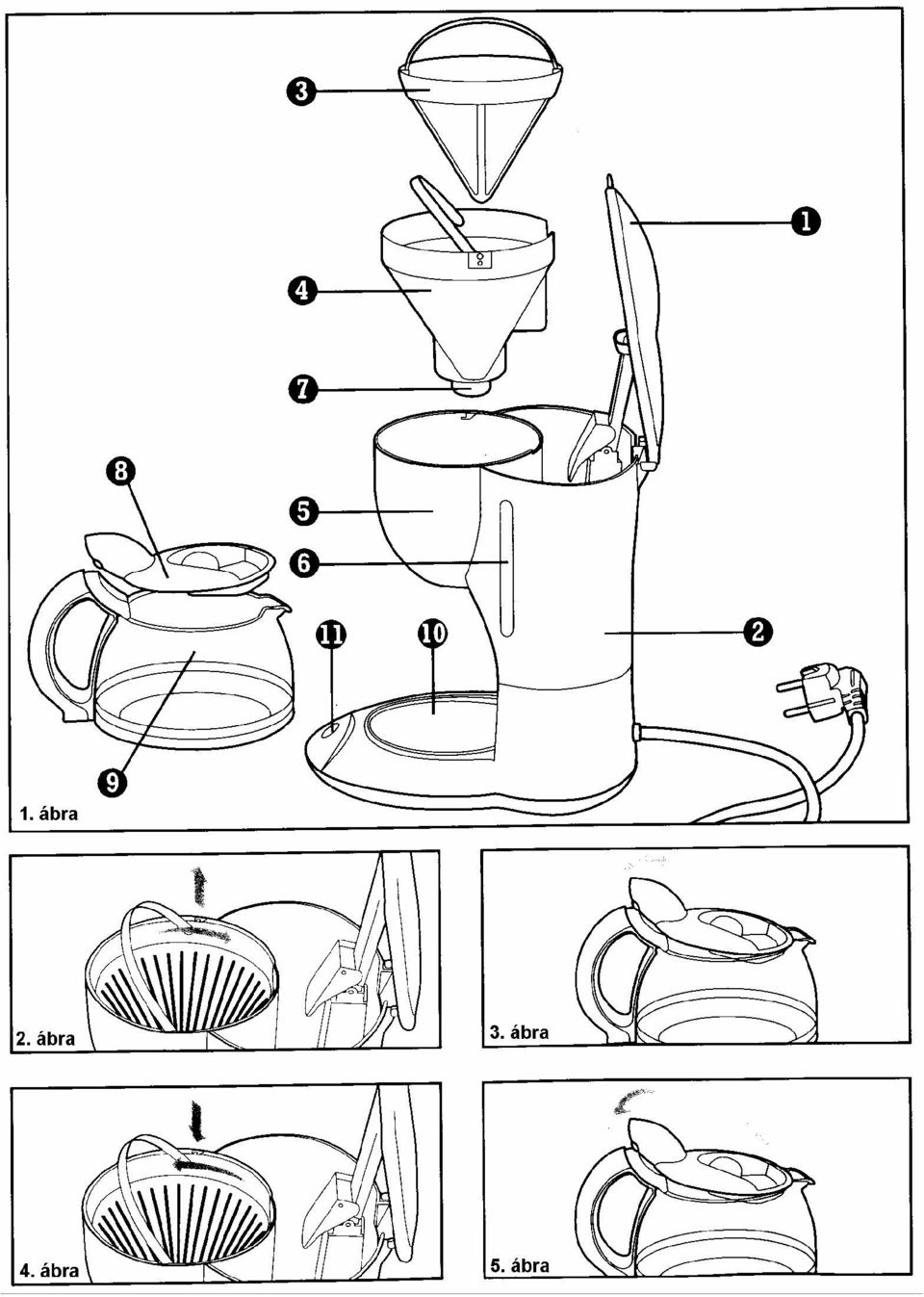 3
1
4
7
8
5
6
11
10
2
9
1. ábra

2. ábra

3. ábra

4. ábra

5. ábra