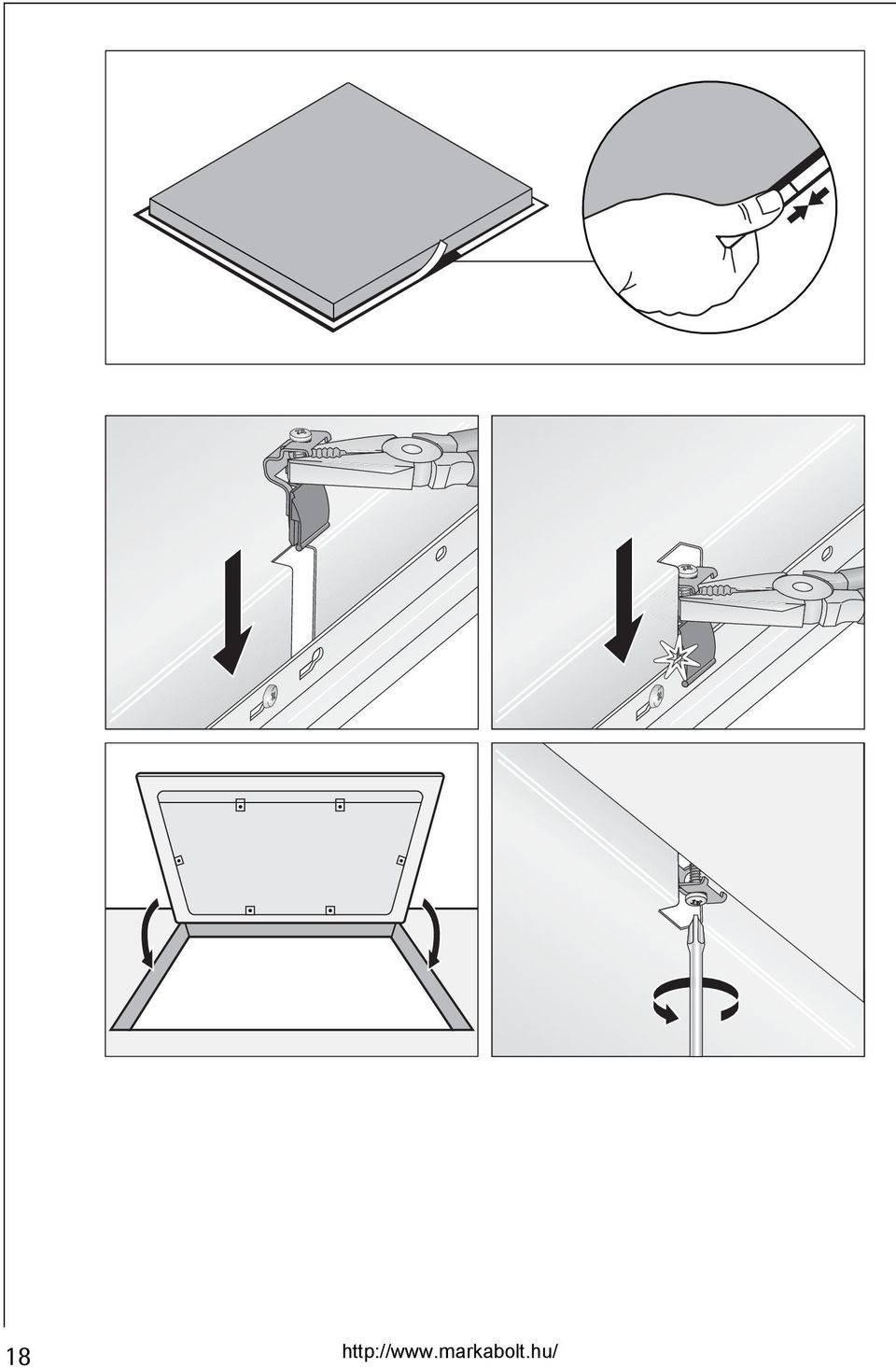 18

http://www.markabolt.hu/