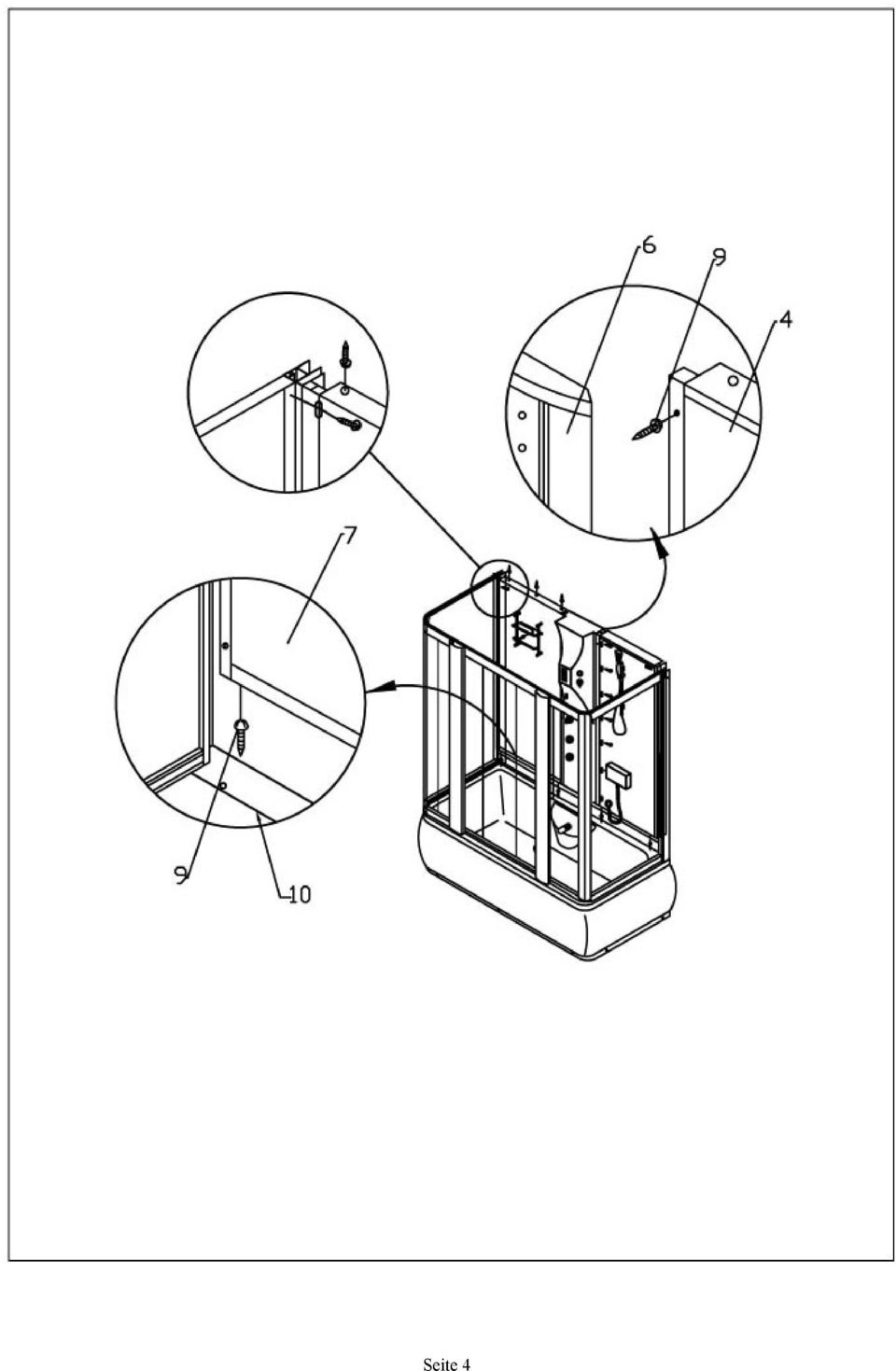 6
9
4
7
9
10
Seite 4