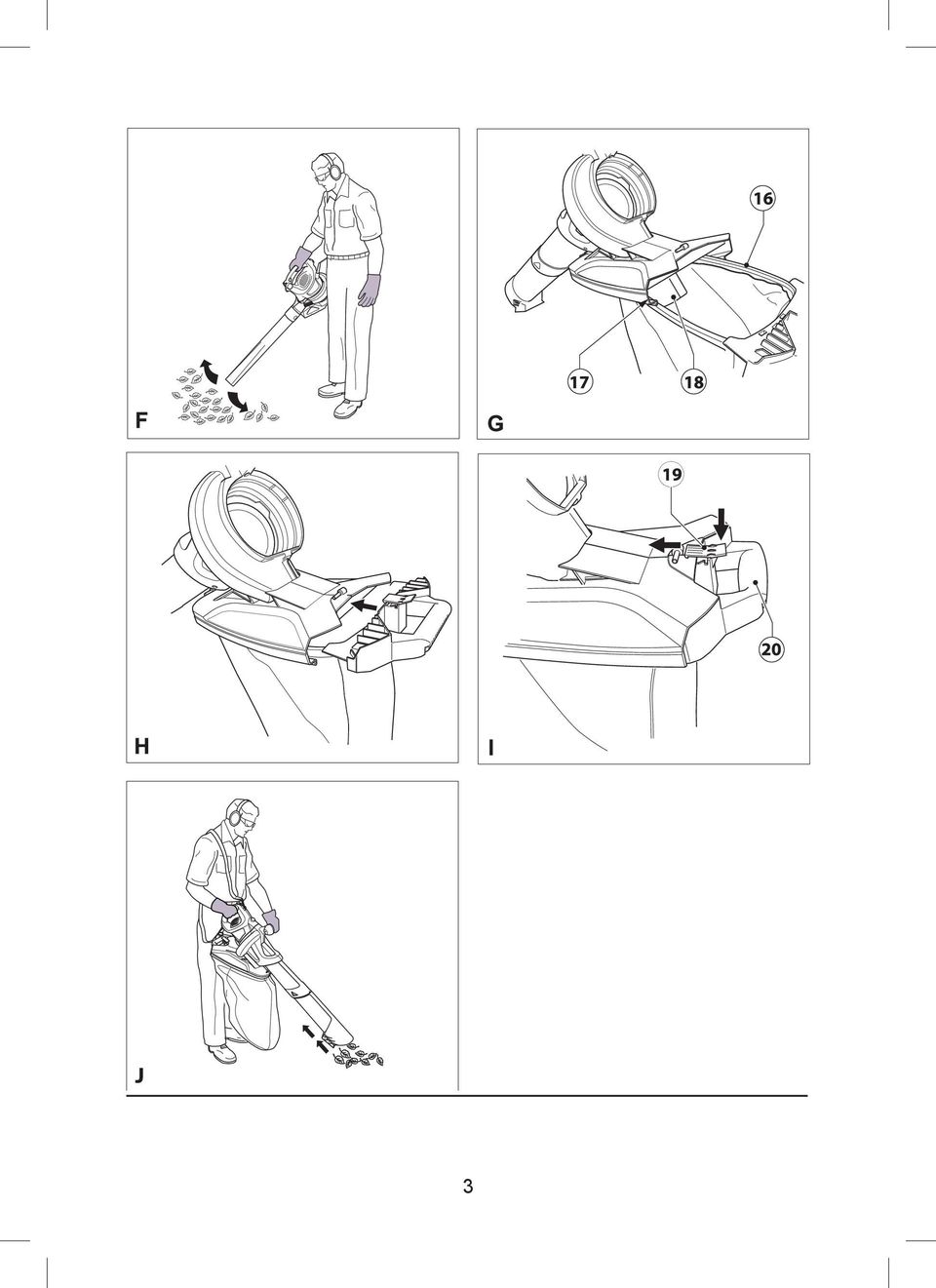 F

16

17

18

G

H

19

20

I

J

3