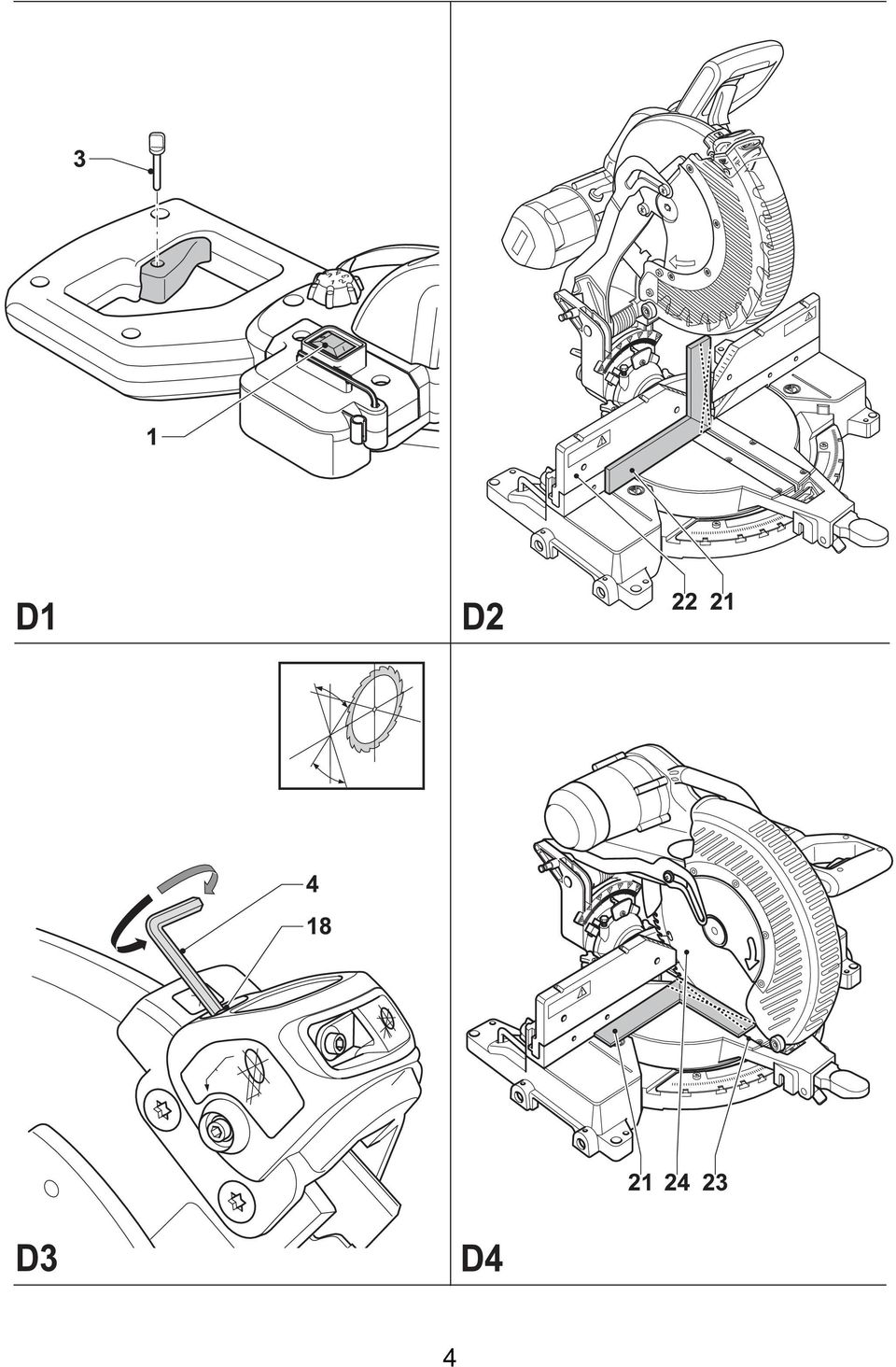 3

1

D1

D2

22 21

4

18

D3

21 24 23

D4

4