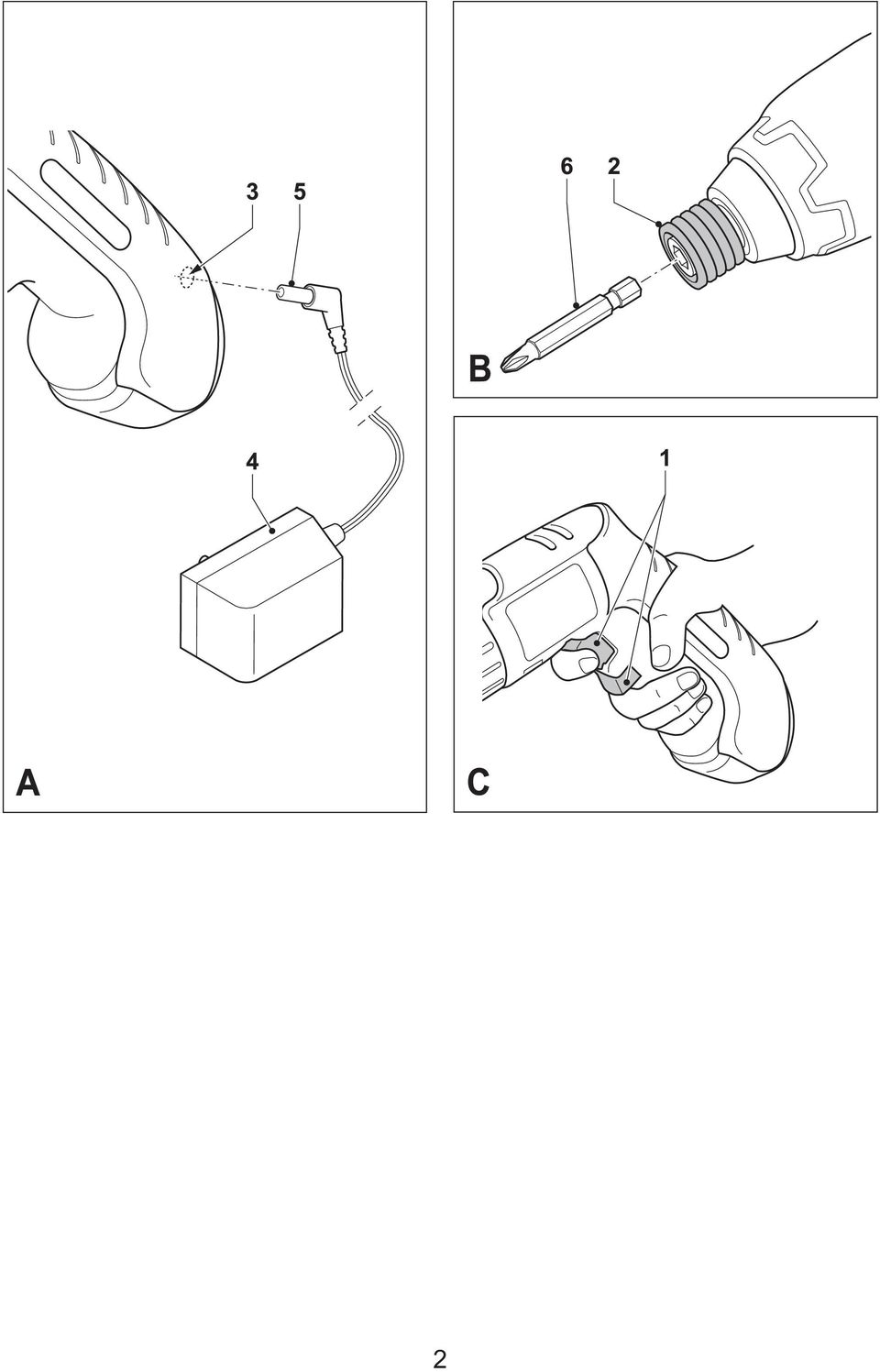 3 5

4

A

6 2

B

1

C

2