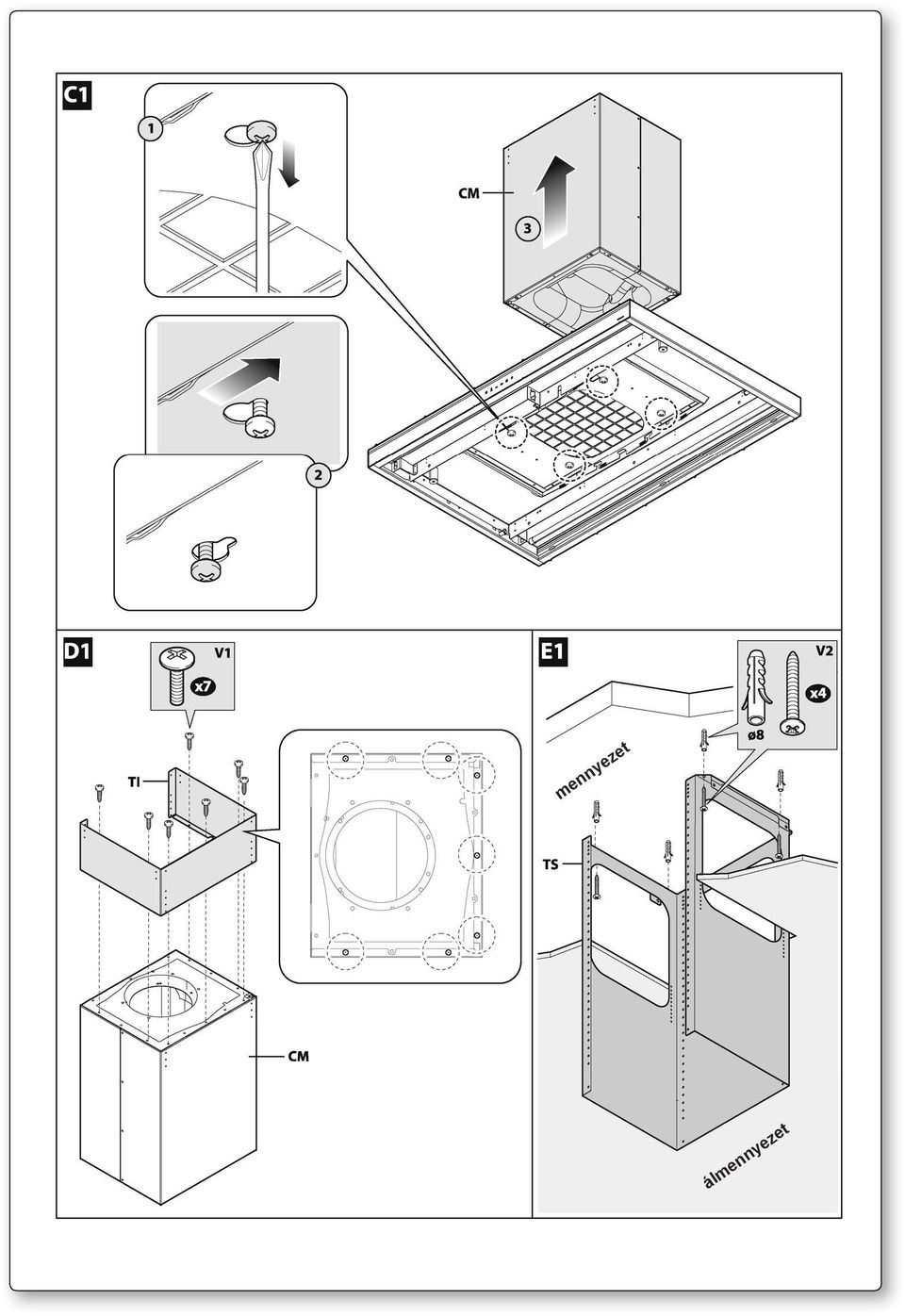 C1

1

CM

3

2

D1

V1

x7

TI

CM

E1

V2

x4

ø8

mennyezet

TS

álmennyezet