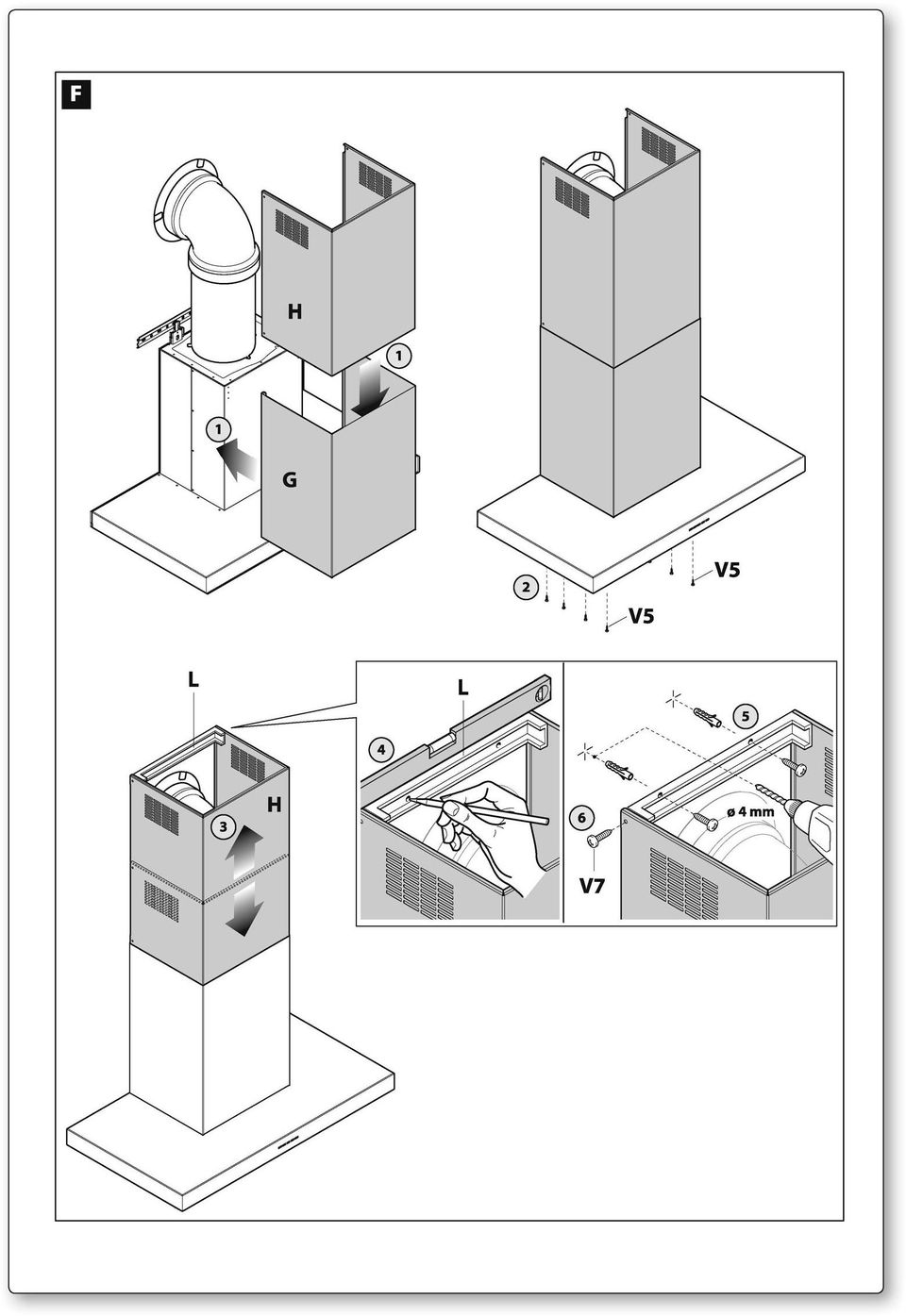 F

H

1

1

G

2

V5

V5

L

H

3

L

4

5

6

ø 4 mm

V7