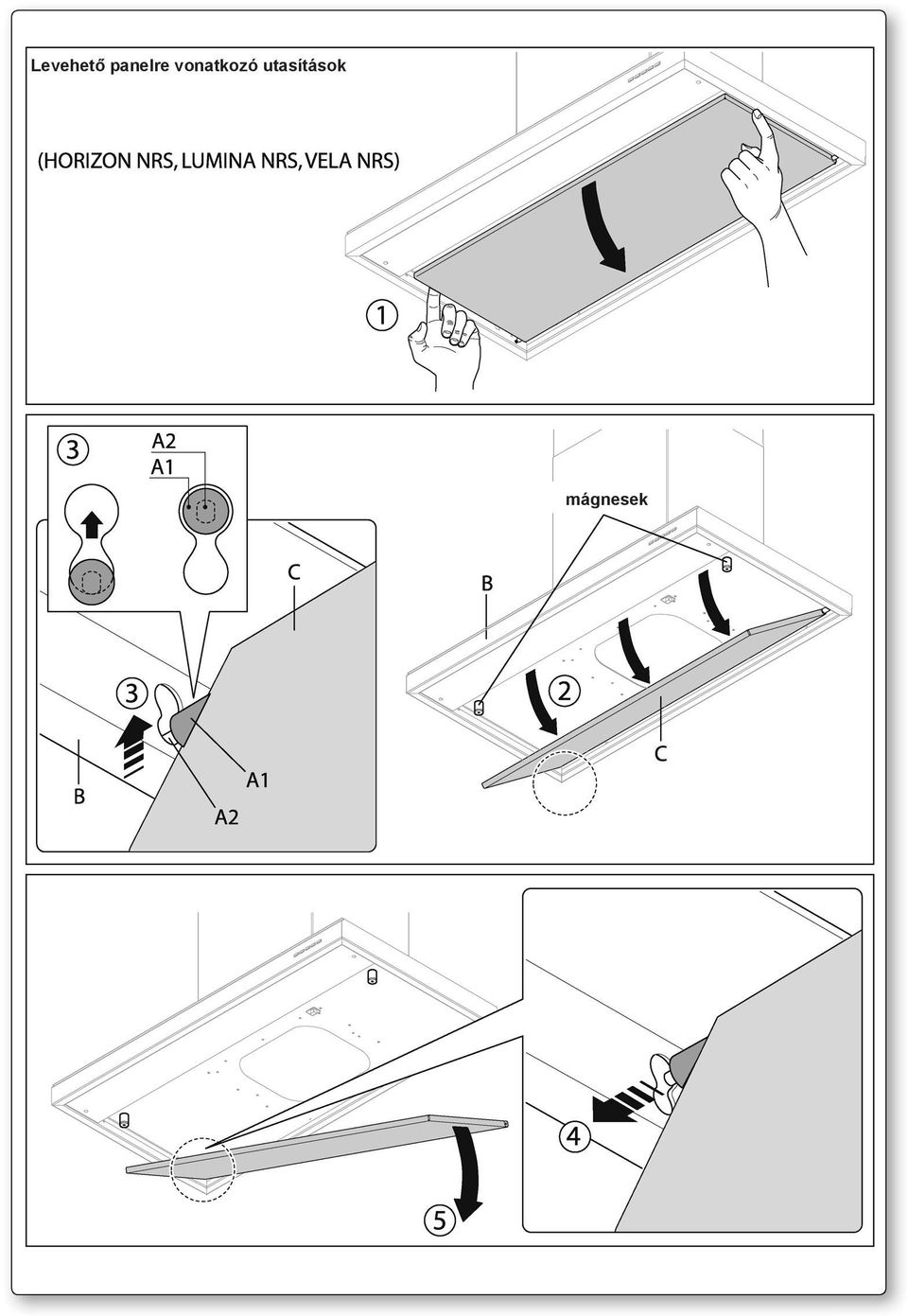 Levehető panelre vonatkozó utasítások

(HORIZON NRS, LUMINA NRS, VELA NRS)

1

3
A2
A1

C

3

B

A1

A2

mágnesek

B

2

C

4

5