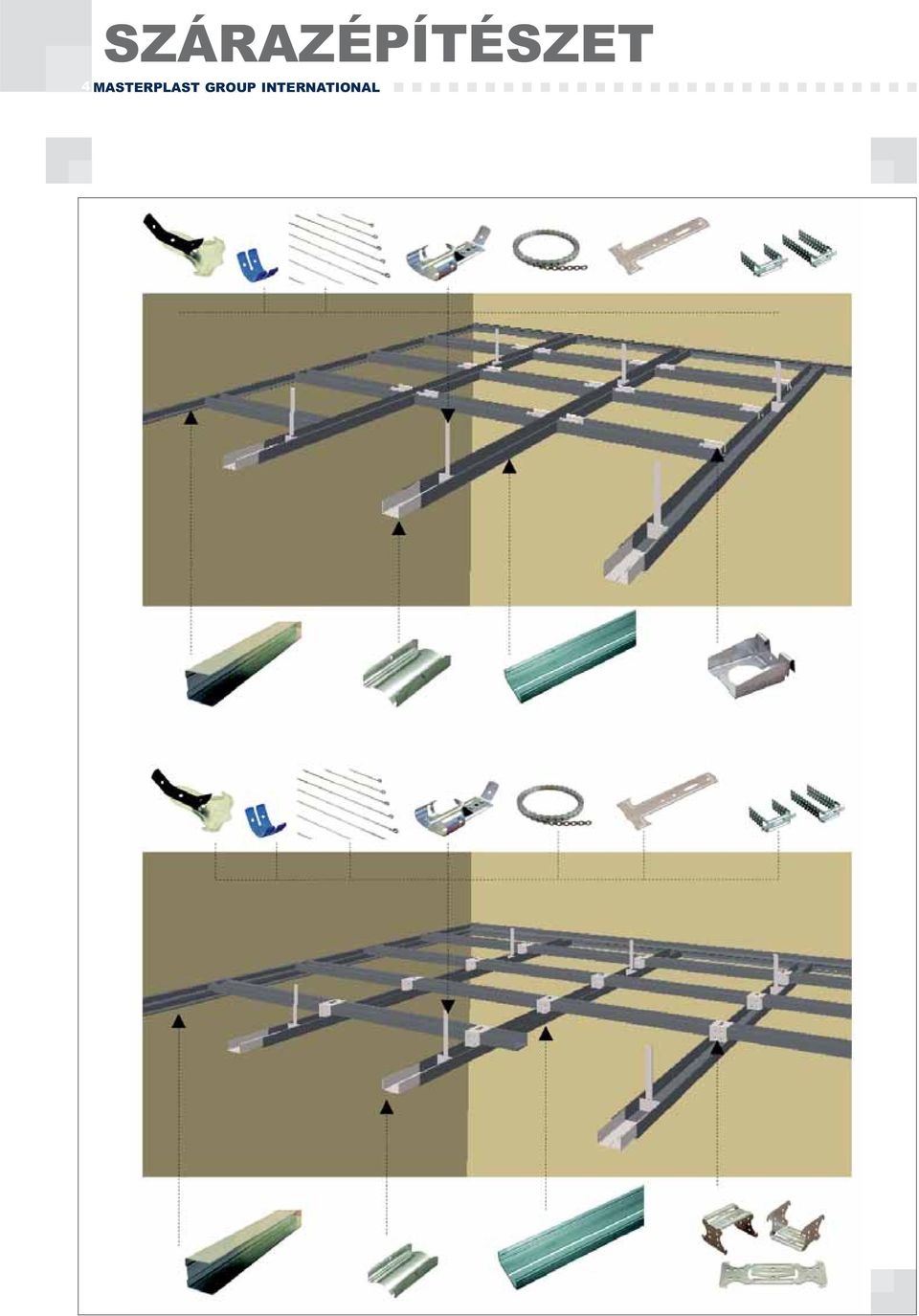 SZÁRAZÉPÍTÉSZET
4 MASTERPLAST GROUP INTERNATIONAL