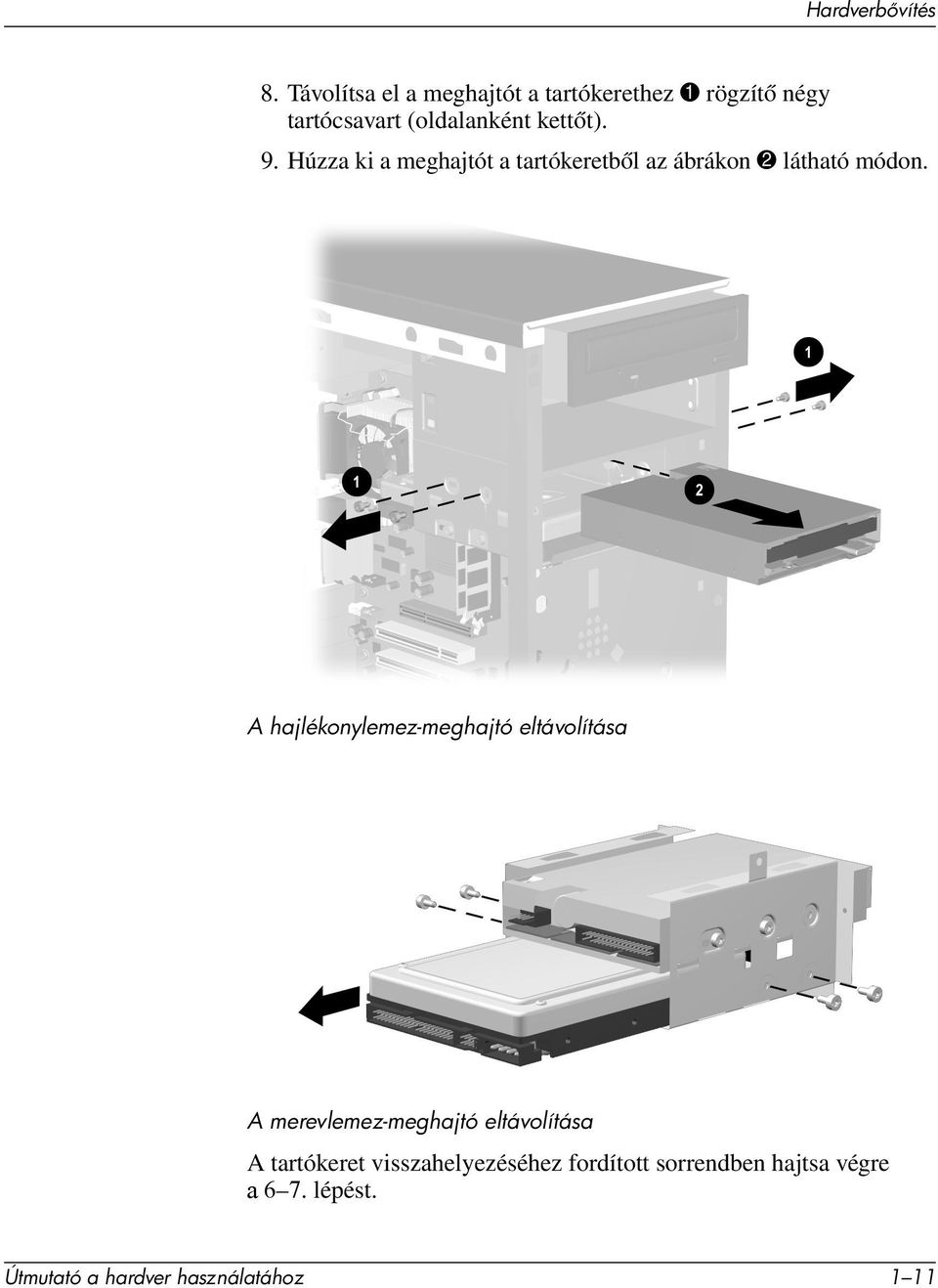 Hardverbővítés

8. Távolítsa el a meghajtót a tartókerethez ❶ rögzítő négy tartócsavart (oldalanként kettőt).

9. Húzza ki a meghajtót a tartókeretből az ábrákon ❷ látható módon.

1

1

2

A hajlékonylemez-meghajtó eltávolítása

A merevlemez-meghajtó eltávolítása

A tartókeret visszahelyezéséhez fordított sorrendben hajtsa végre a 6–7. lépést.

Útmutató a hardver használatához

1–11